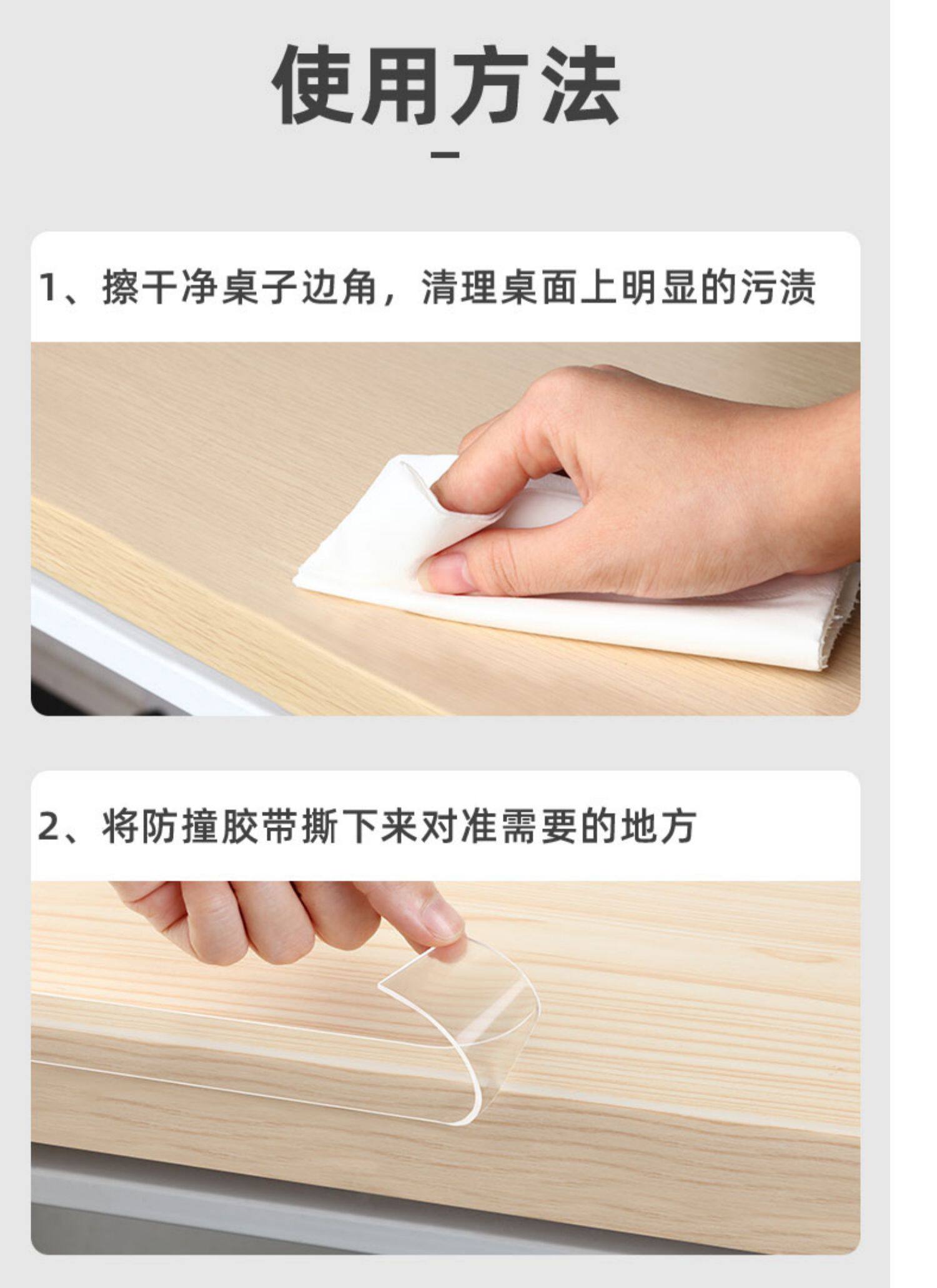 使用方法

1、擦干净桌子边角，清理桌面上明显的污渍

2、将防撞胶带撕下来对准需要的地方