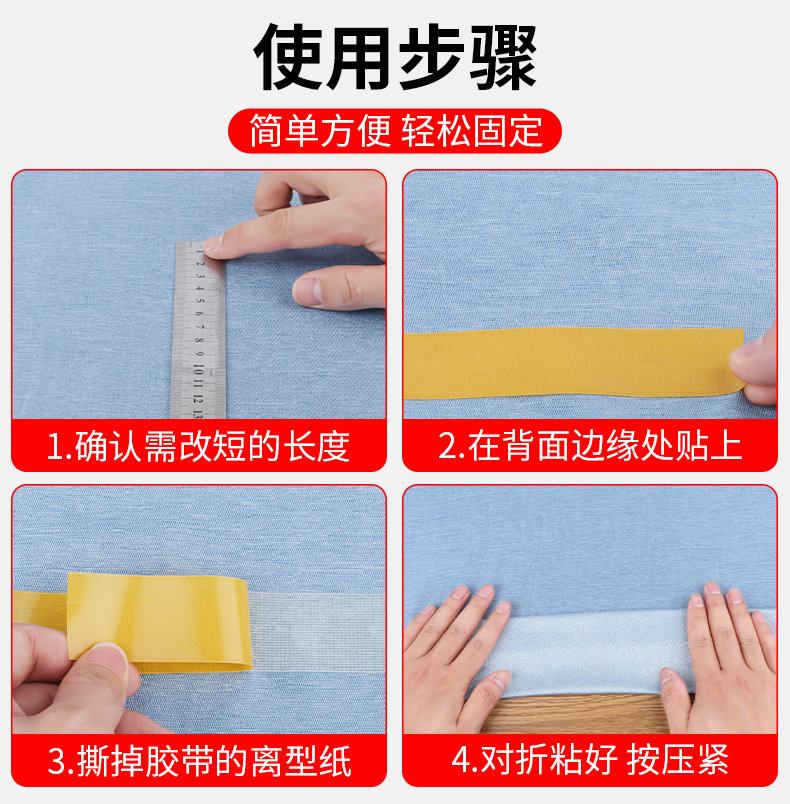 使用步骤

简单方便 轻松固定

1 2 3 4 5 6 7 8 9 10 11 12 13

1.确认需改短的长度

2.在背面边缘处贴上

3.撕掉胶带的离型纸

4.对折粘好 按压紧