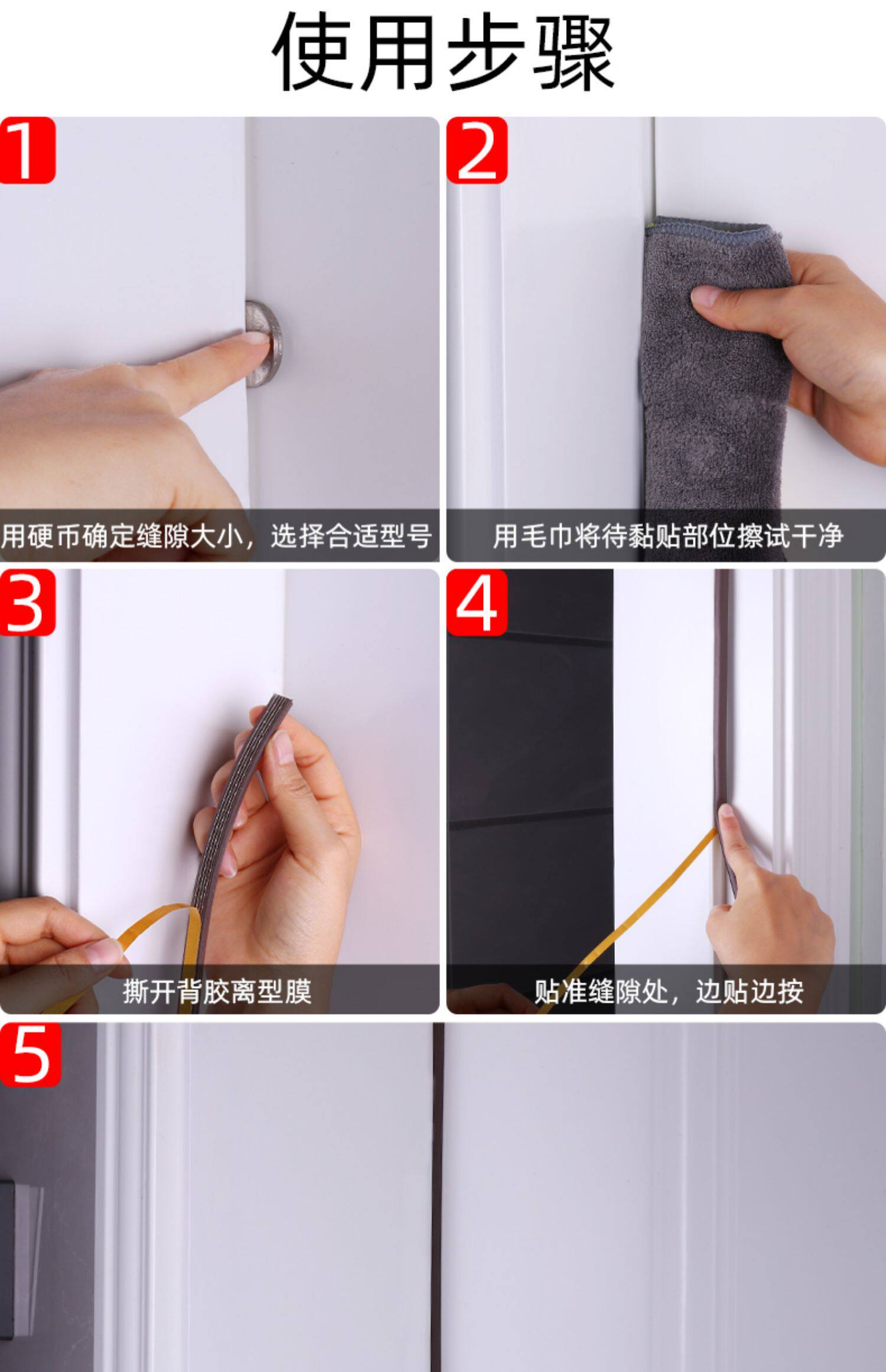 使用步骤

1

用硬币确定缝隙大小，选择合适型号

2

用毛巾将待黏贴部位擦试干净

3

撕开背胶离型膜

4

贴准缝隙处，边贴边按

5