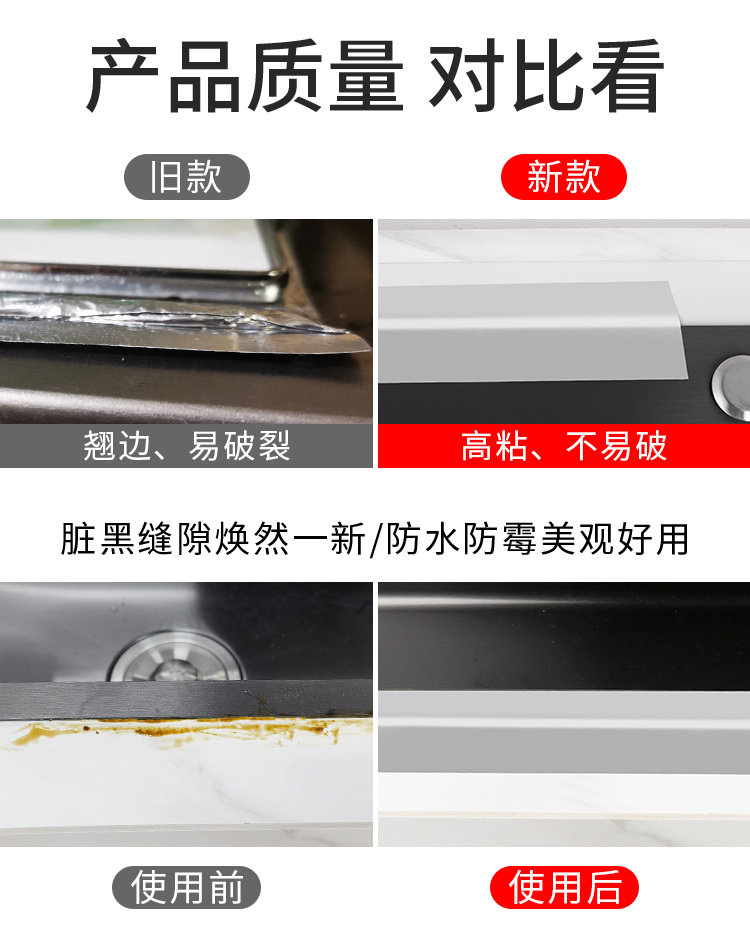 产品质量 对比看

旧款

新款

翘边、易破裂

高粘、不易破

脏黑缝隙焕然一新/防水防霉美观好用

使用前

使用后