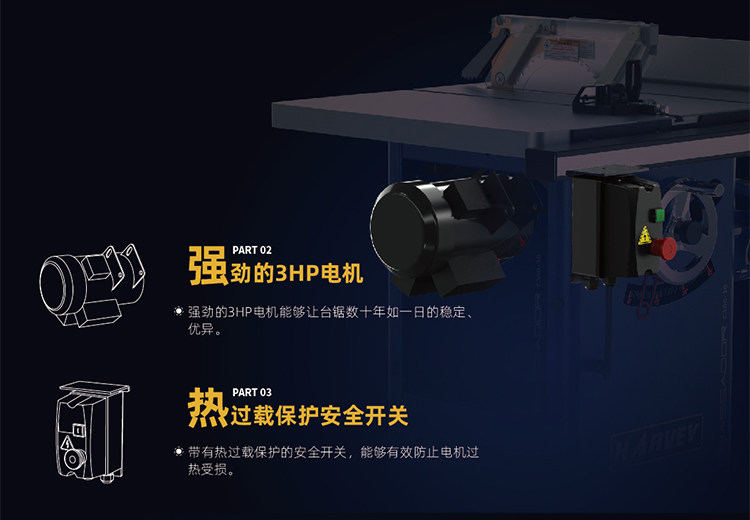 PART 02
强劲的3HP电机

强劲的3HP电机能够让台锯数十年如一日的稳定、优异。

PART 03
热过载保护安全开关

带有热过载保护的安全开关，能够有效防止电机过热受损。

HARVEY