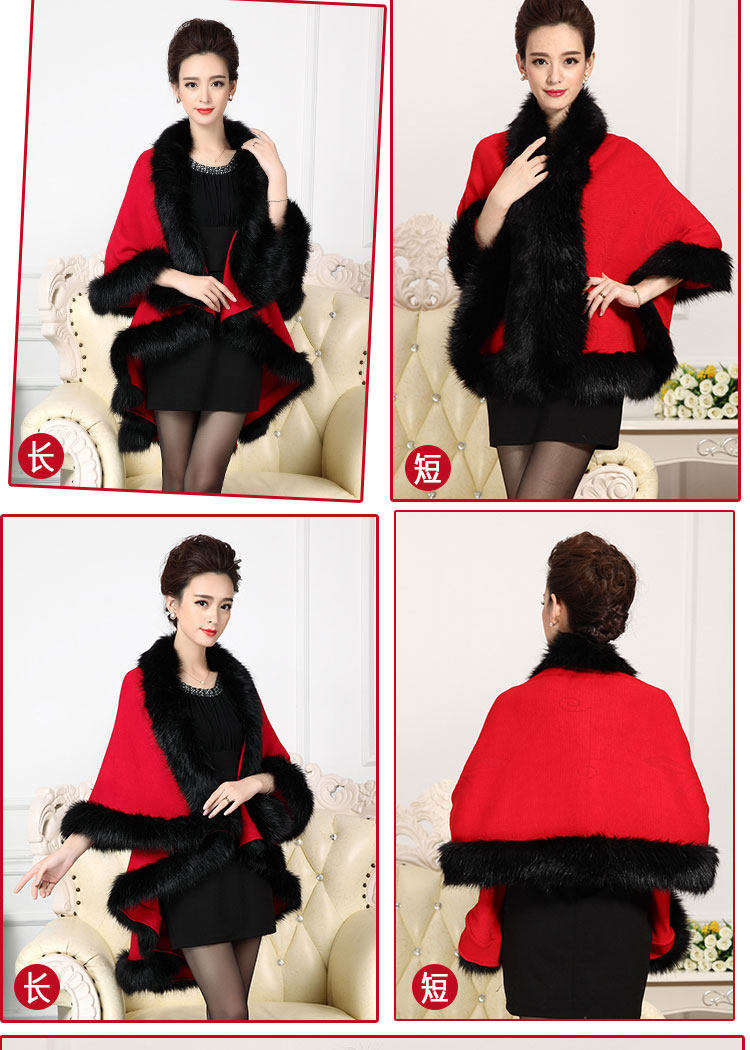 长

短

长

短