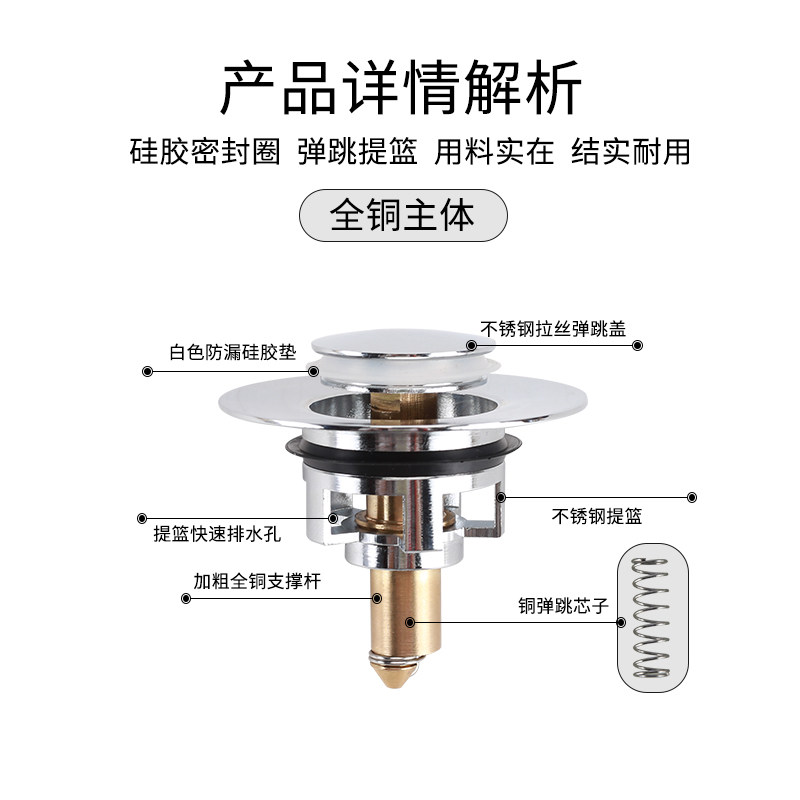 产品详情解析

硅胶密封圈 弹跳提篮 用料实在 结实耐用

全铜主体

不锈钢拉丝弹跳盖

白色防漏硅胶垫

不锈钢提篮

提篮快速排水孔

加粗全铜支撑杆

铜弹跳芯子