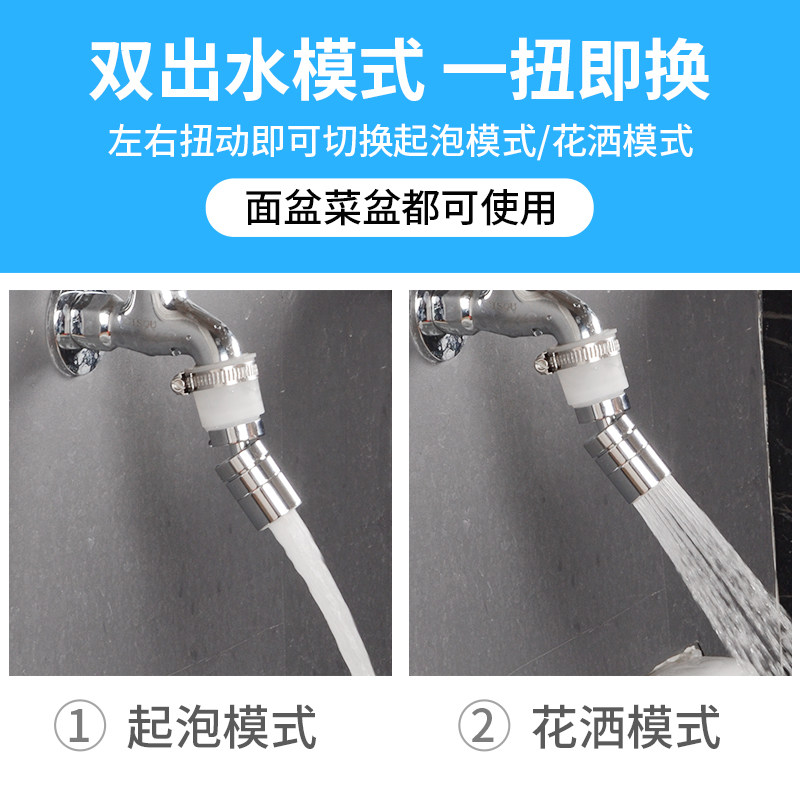 双出水模式 一扭即换

左右扭动即可切换起泡模式/花洒模式

面盆菜盆都可使用

① 起泡模式

② 花洒模式