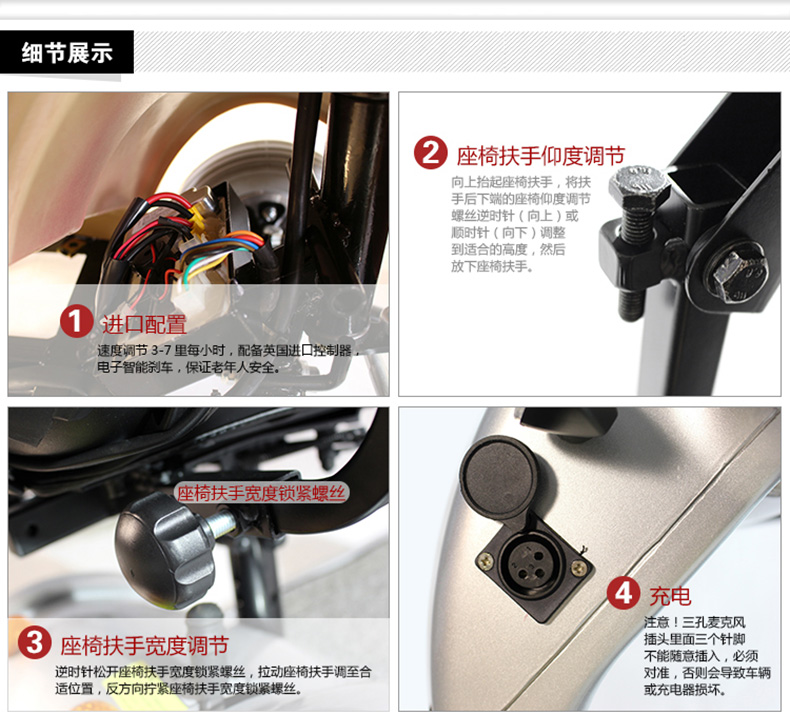 细节展示

1 进口配置
速度调节 3-7 里每小时，配备英国进口控制器，电子智能刹车，保证老年人安全。

2 座椅扶手仰度调节
向上抬起座椅扶手，将扶手后下端的座椅仰度调节螺丝逆时针（向上）或顺时针（向下）调整到适合的高度，然后放下座椅扶手。

座椅扶手宽度锁紧螺丝

3 座椅扶手宽度调节
逆时针松开座椅扶手宽度锁紧螺丝，拉动座椅扶手调至合适位置，反方向拧紧座椅扶手宽度锁紧螺丝。

4 充电
注意！三孔麦克风插头里面三个针脚不能随意插入，必须对准，否则会导致车辆或充电器损坏。