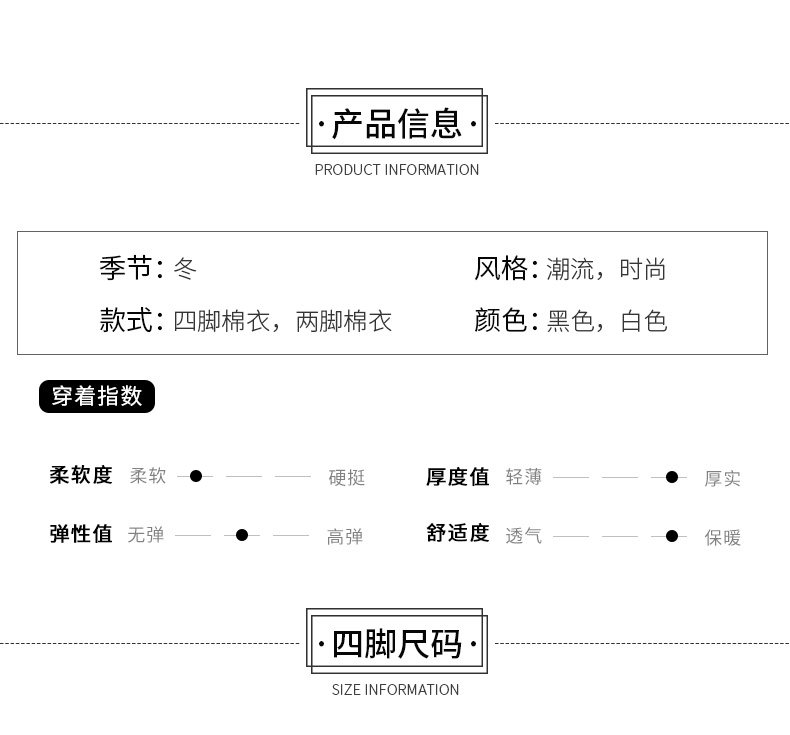 ·产品信息·
PRODUCT INFORMATION

季节：冬
款式：四脚棉衣，两脚棉衣

风格：潮流，时尚
颜色：黑色，白色

穿着指数

柔软度 柔软 硬挺
弹性值 无弹 高弹

厚度值 轻薄 厚实
舒适度 透气 保暖

·四脚尺码·
SIZE INFORMATION