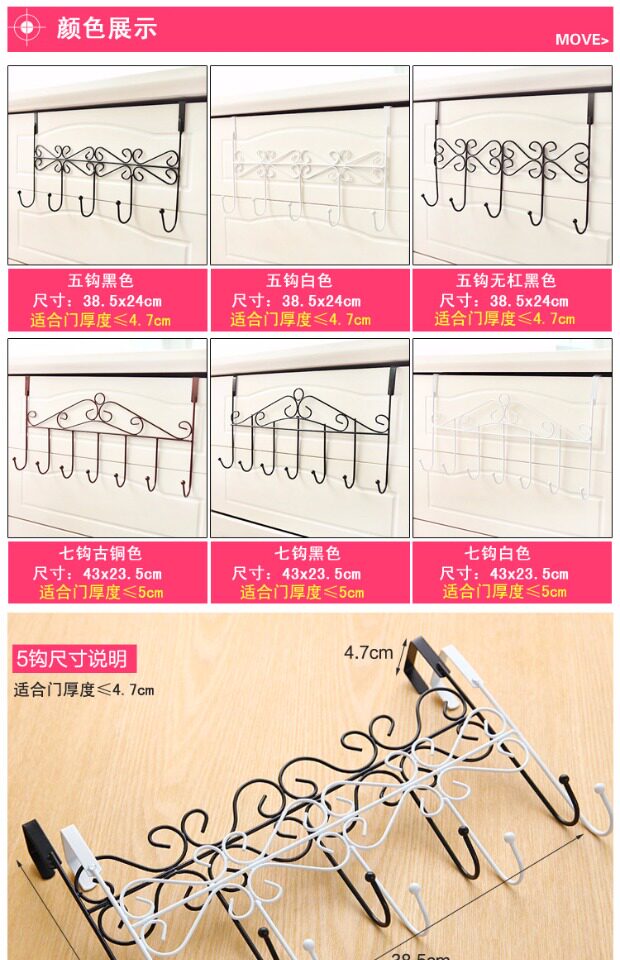 颜色展示

MOVE>

五钩黑色
尺寸：38.5x24cm
适合门厚度≤4.7cm

五钩白色
尺寸：38.5x24cm
适合门厚度≤4.7cm

五钩无杠黑色
尺寸：38.5x24cm
适合门厚度≤4.7cm

七钩古铜色
尺寸：43x23.5cm
适合门厚度≤5cm

七钩黑色
尺寸：43x23.5cm
适合门厚度≤5cm

七钩白色
尺寸：43x23.5cm
适合门厚度≤5cm

5钩尺寸说明
适合门厚度≤4.7cm

4.7cm

38.5cm