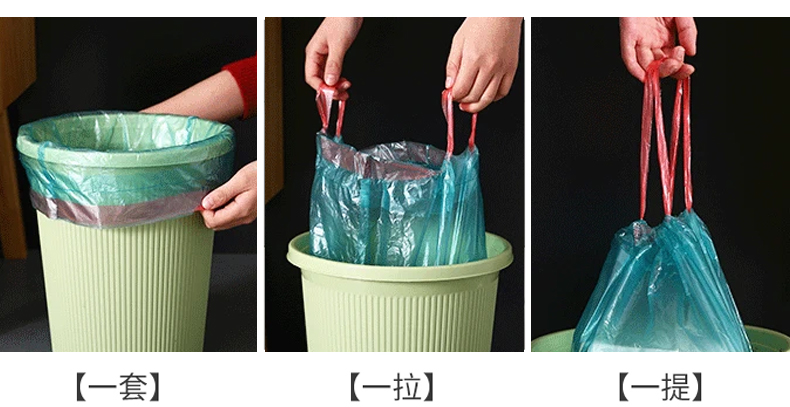 【一套】

【一拉】

【一提】