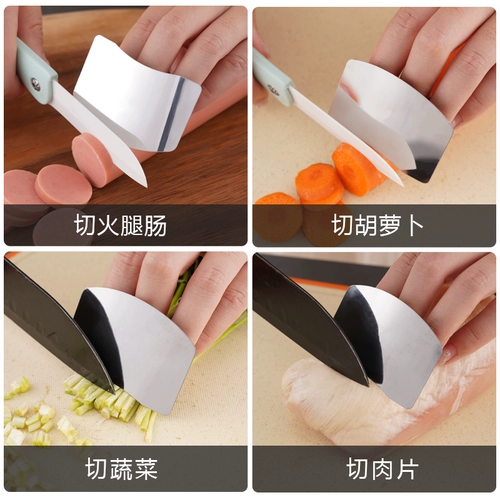 切火腿肠

切胡萝卜

切蔬菜

切肉片