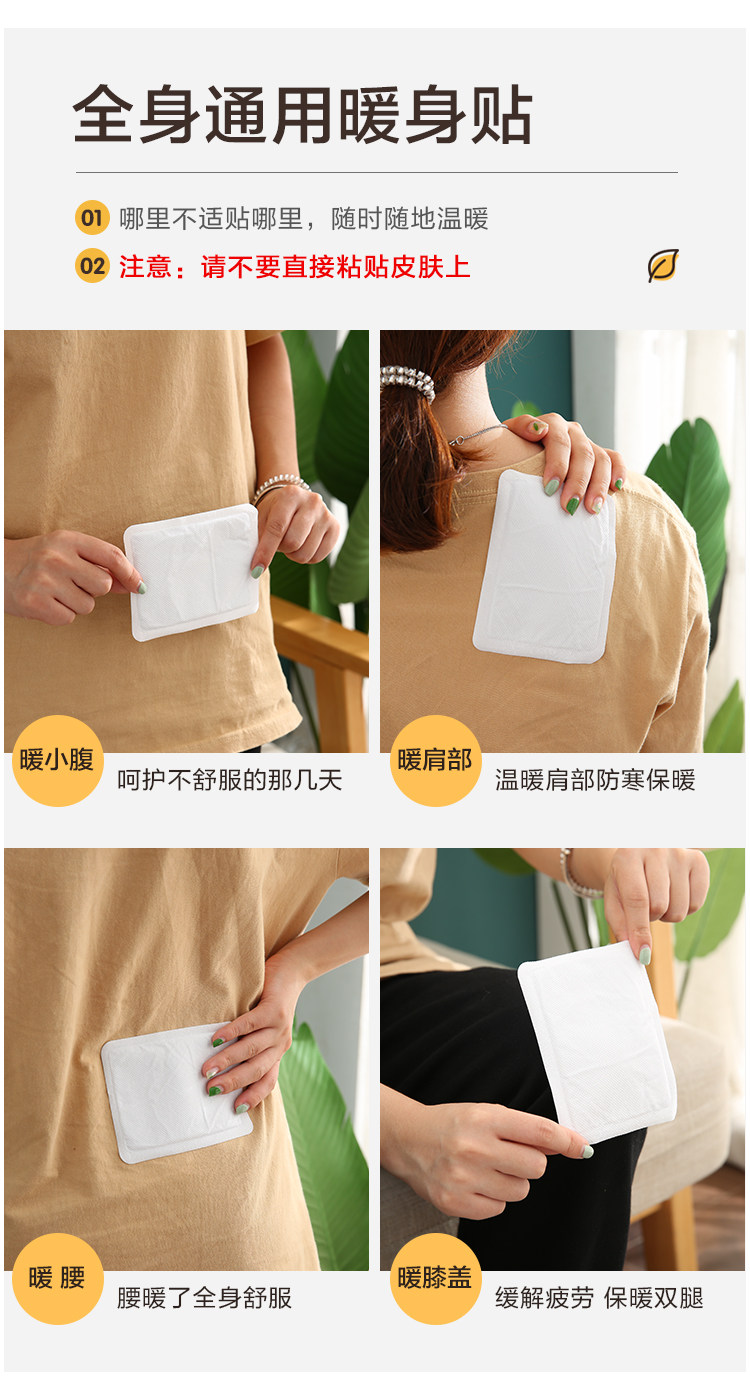 全身通用暖身贴

01 哪里不适贴哪里，随时随地温暖

02 注意：请不要直接粘贴皮肤上

暖小腹
呵护不舒服的那几天

暖肩部
温暖肩部防寒保暖

暖 腰
腰暖了全身舒服

暖膝盖
缓解疲劳 保暖双腿