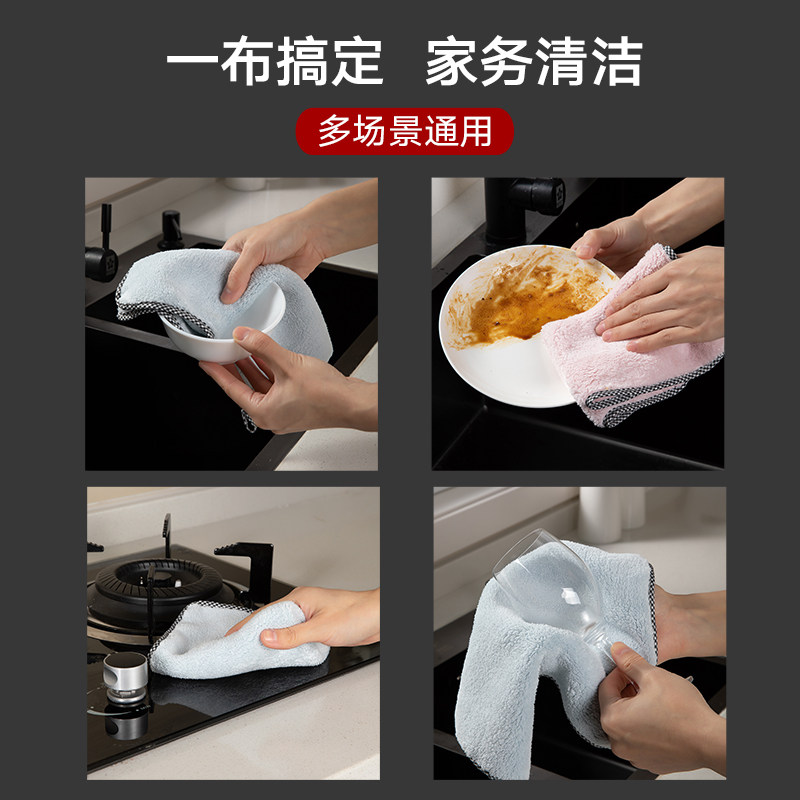 一布搞定　家务清洁

多场景通用