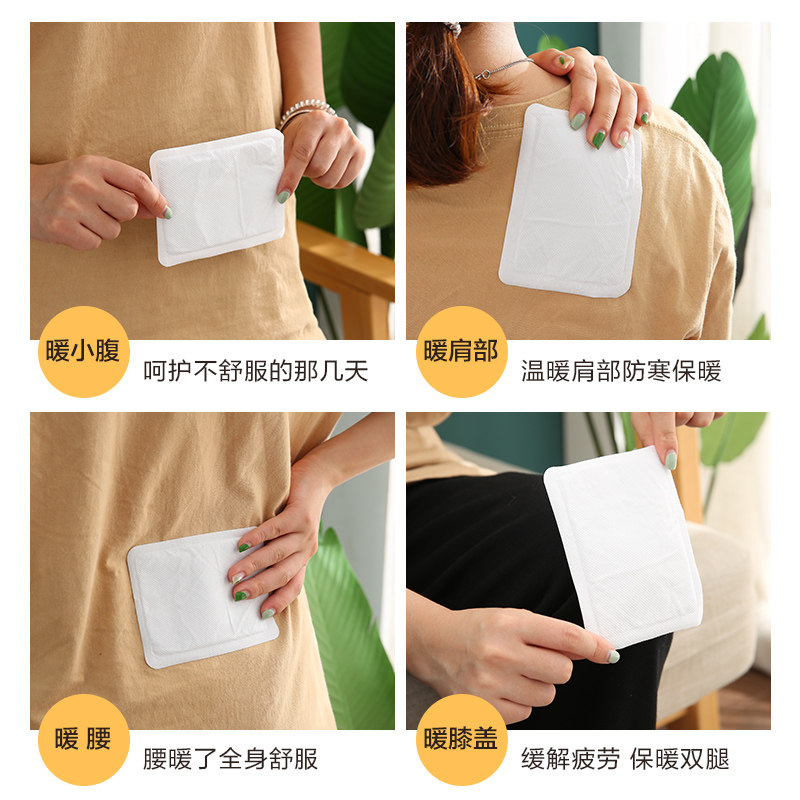 暖小腹
呵护不舒服的那几天

暖肩部
温暖肩部防寒保暖

暖 腰
腰暖了全身舒服

暖膝盖
缓解疲劳 保暖双腿