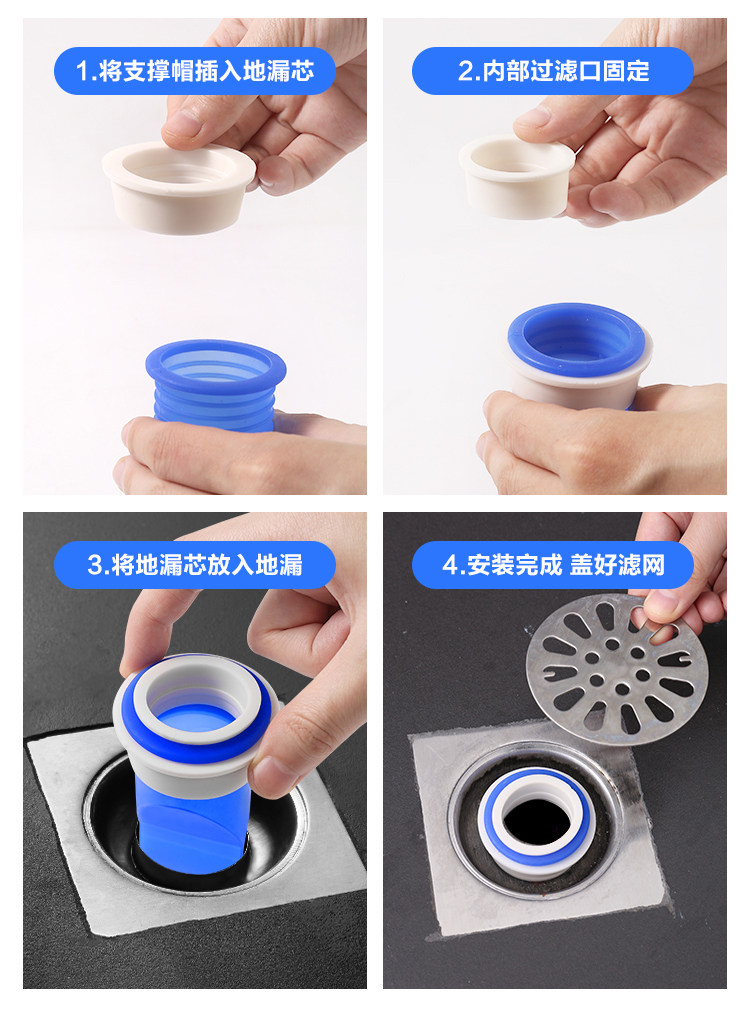 1.将支撑帽插入地漏芯

2.内部过滤口固定

3.将地漏芯放入地漏

4.安装完成 盖好滤网