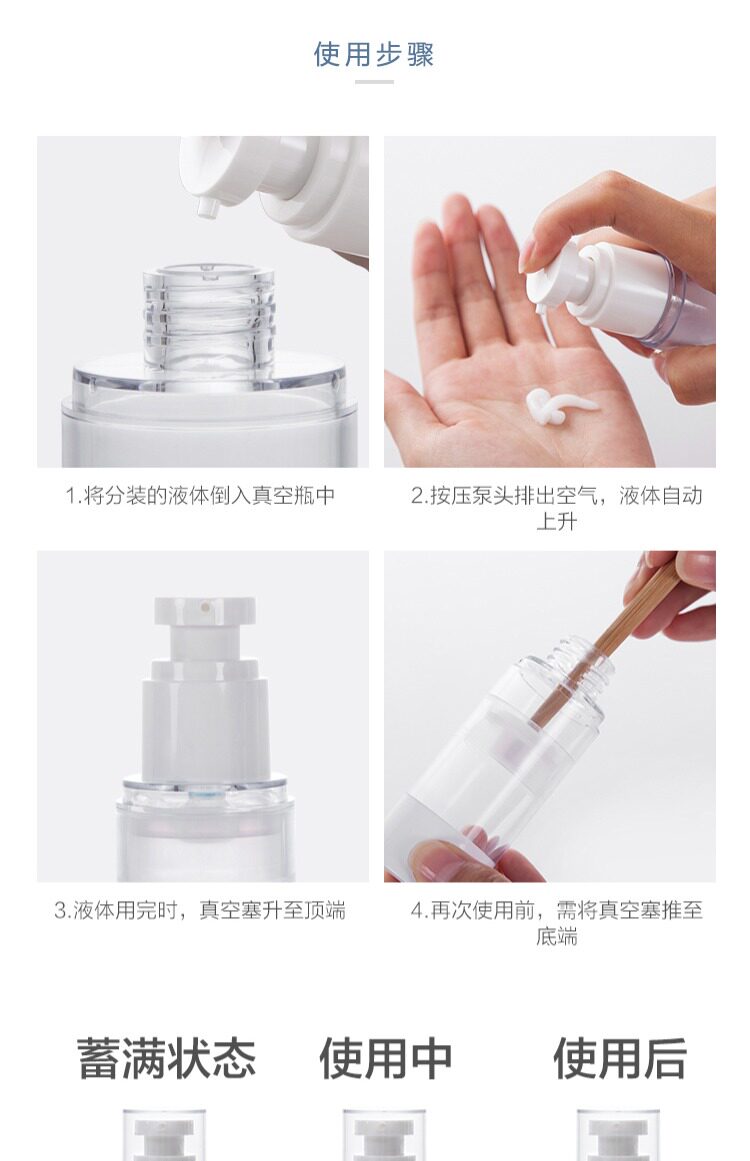 使用步骤

1.将分装的液体倒入真空瓶中

2.按压泵头排出空气，液体自动上升

3.液体用完时，真空塞升至顶端

4.再次使用前，需将真空塞推至底端

蓄满状态

使用中

使用后