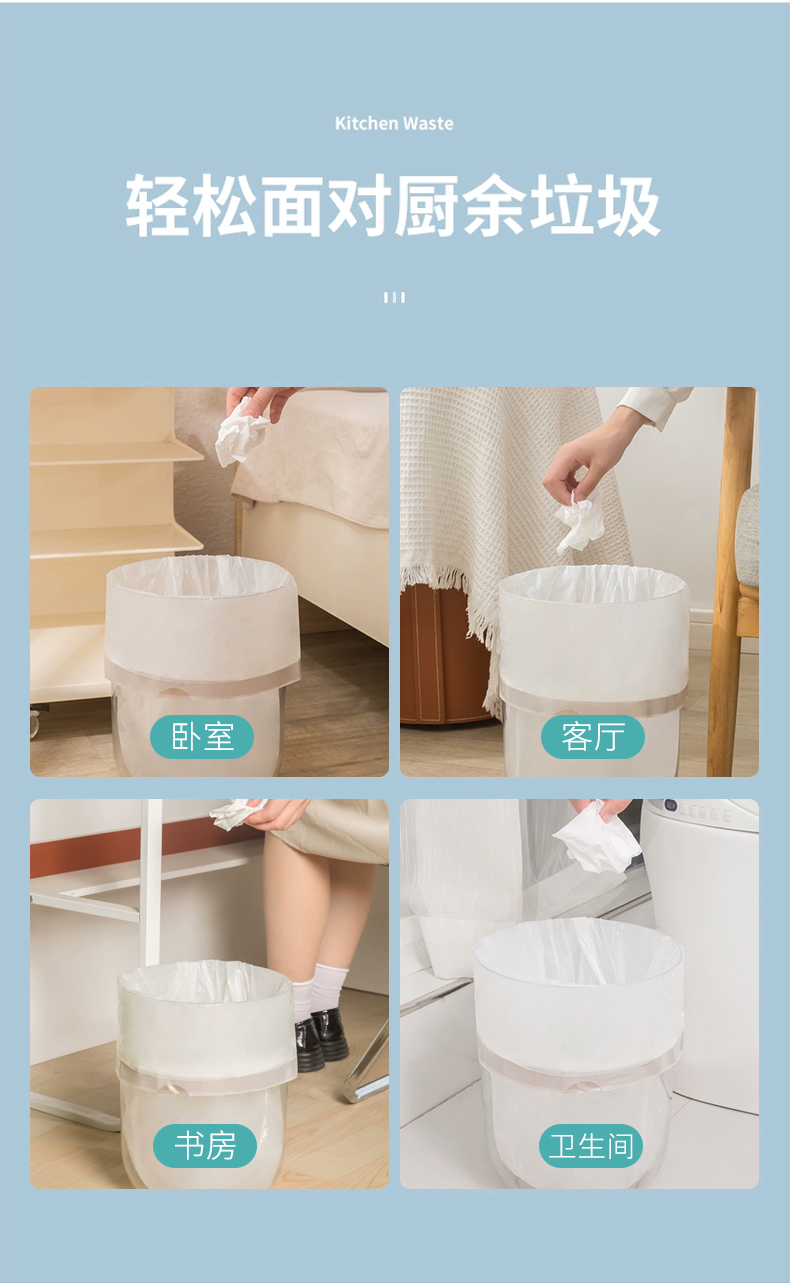 Kitchen Waste

轻松面对厨余垃圾

卧室

客厅

书房

卫生间