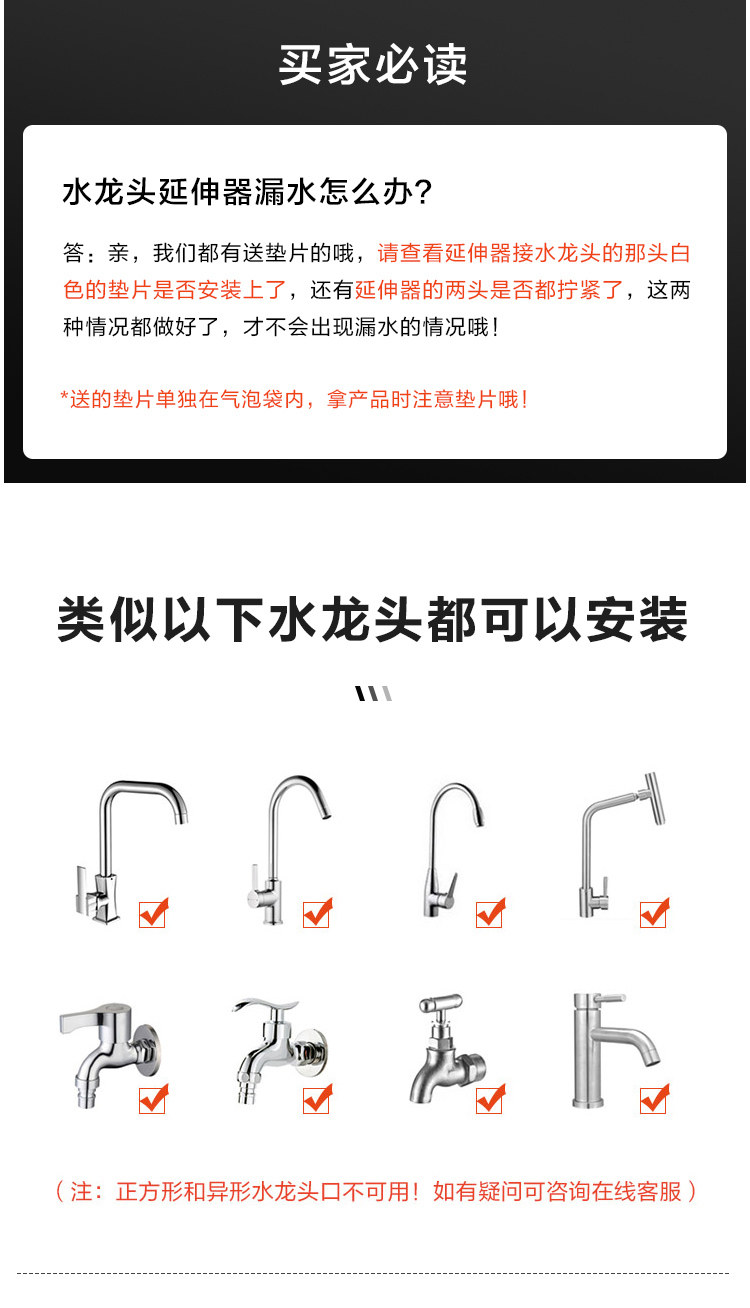 买家必读

水龙头延伸器漏水怎么办?

答：亲，我们都有送垫片的哦，请查看延伸器接水龙头的那头白色的垫片是否安装上了，还有延伸器的两头是否都拧紧了，这两种情况都做好了，才不会出现漏水的情况哦！

*送的垫片单独在气泡袋内，拿产品时注意垫片哦！

类似以下水龙头都可以安装

（注：正方形和异形水龙头口不可用！如有疑问可咨询在线客服）