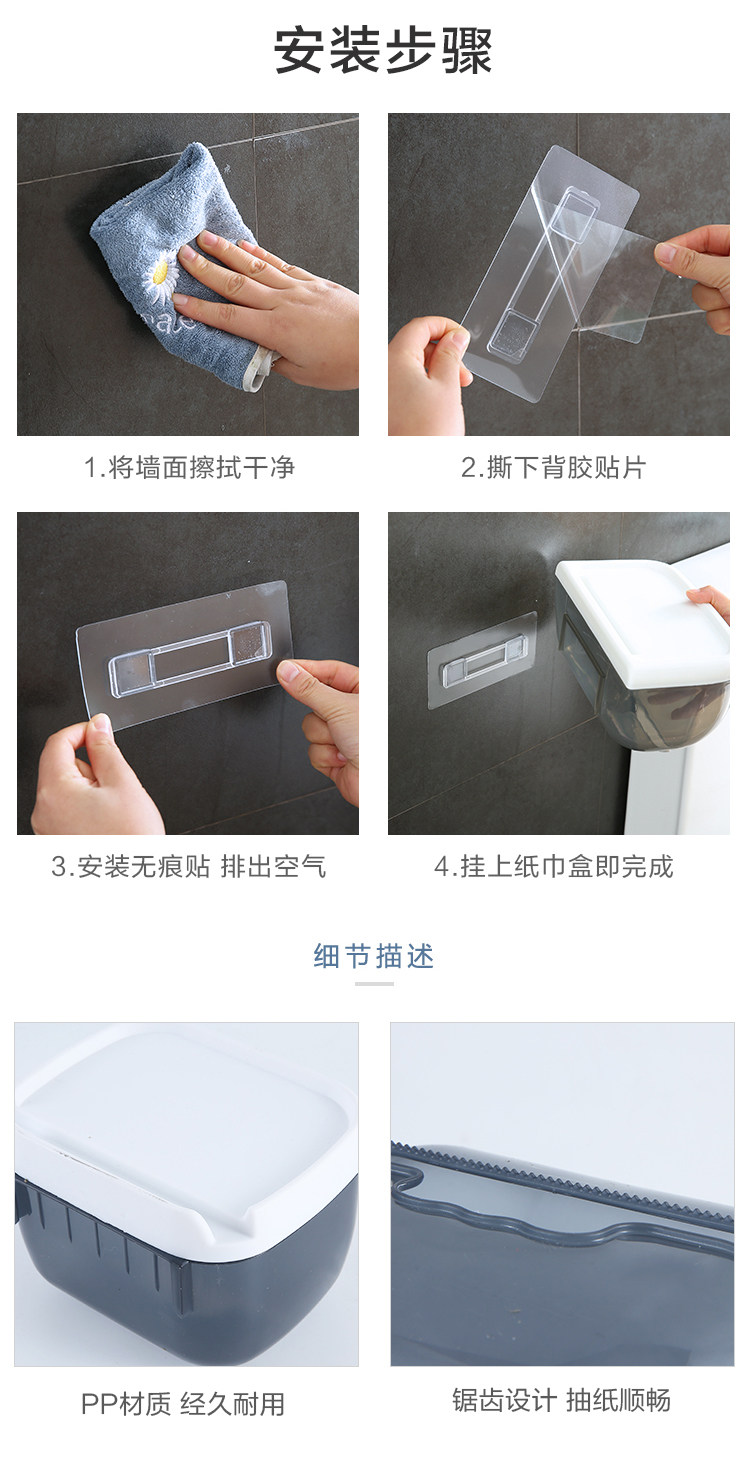 安装步骤

1.将墙面擦拭干净

2.撕下背胶贴片

3.安装无痕贴 排出空气

4.挂上纸巾盒即完成

细节描述

PP材质 经久耐用

锯齿设计 抽纸顺畅