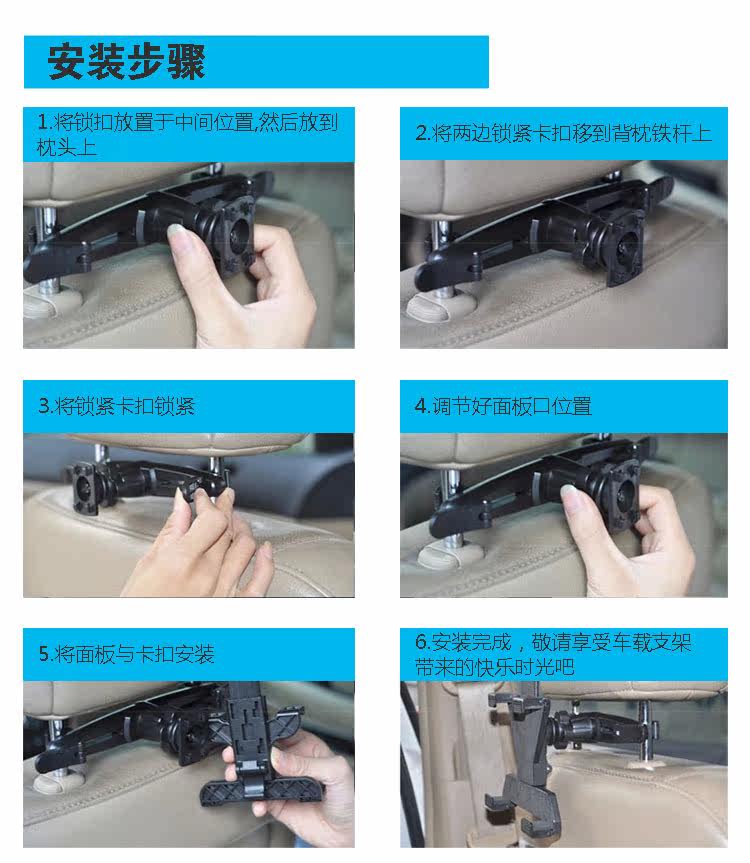 安装步骤

1.将锁扣放置于中间位置,然后放到枕头上

2.将两边锁紧卡扣移到背枕铁杆上

3.将锁紧卡扣锁紧

4.调节好面板口位置

5.将面板与卡扣安装

6.安装完成，敬请享受车载支架带来的快乐时光吧