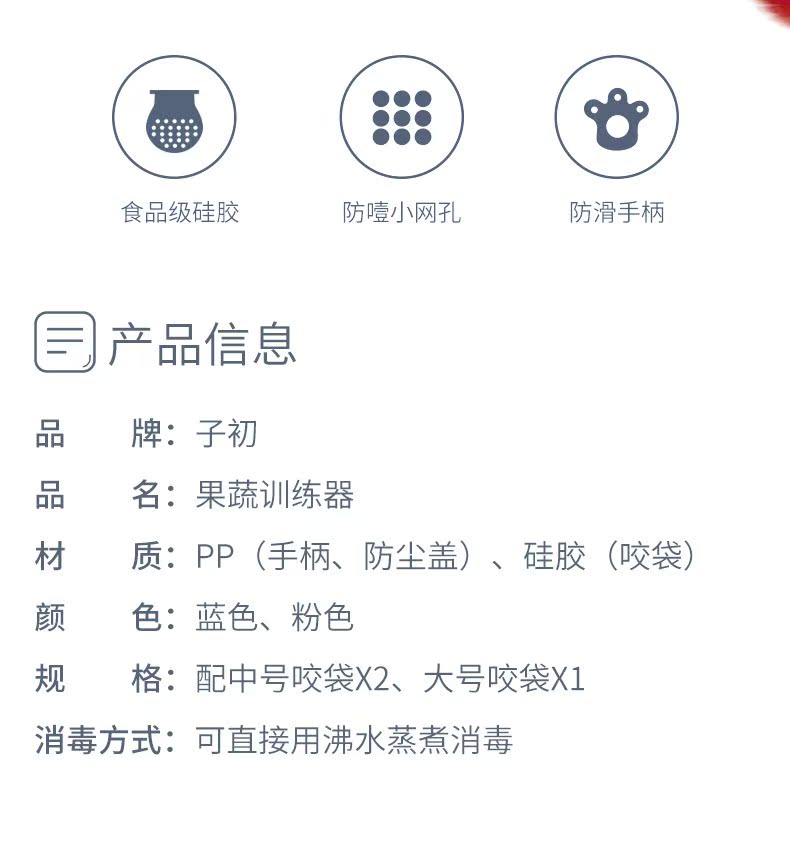 食品级硅胶 防噎小网孔 防滑手柄

产品信息

品 牌：子初

品 名：果蔬训练器

材 质：PP（手柄、防尘盖）、硅胶（咬袋）

颜 色：蓝色、粉色

规 格：配中号咬袋X2、大号咬袋X1

消毒方式：可直接用沸水蒸煮消毒