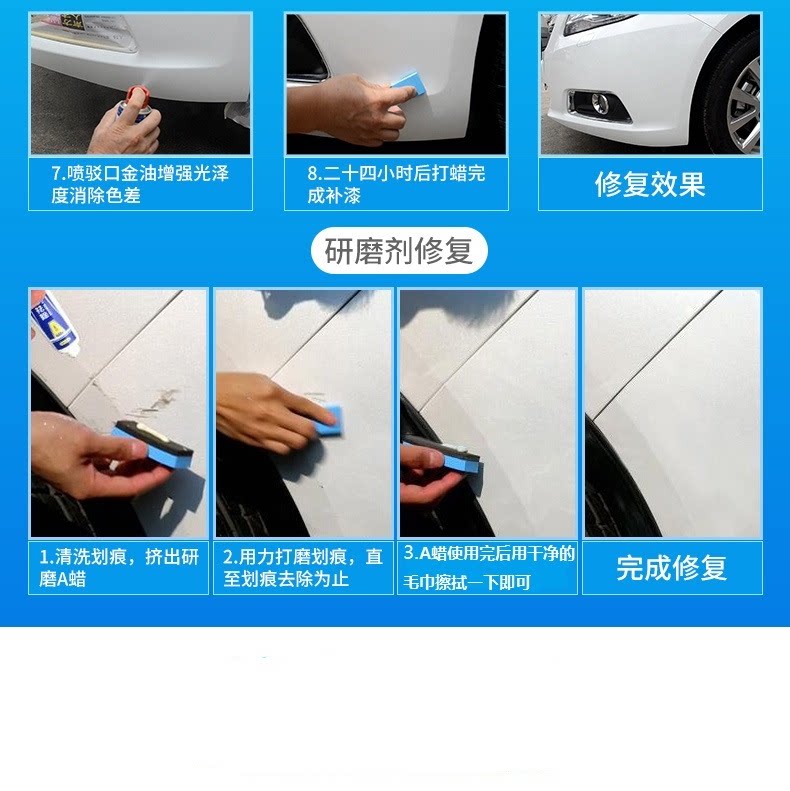 7.喷驳口金油增强光泽度消除色差

8.二十四小时后打蜡完成补漆

修复效果

研磨剂修复

1.清洗划痕，挤出研磨A蜡

2.用力打磨划痕，直至划痕去除为止

3.A蜡使用完后用干净的毛巾擦拭一下即可

完成修复