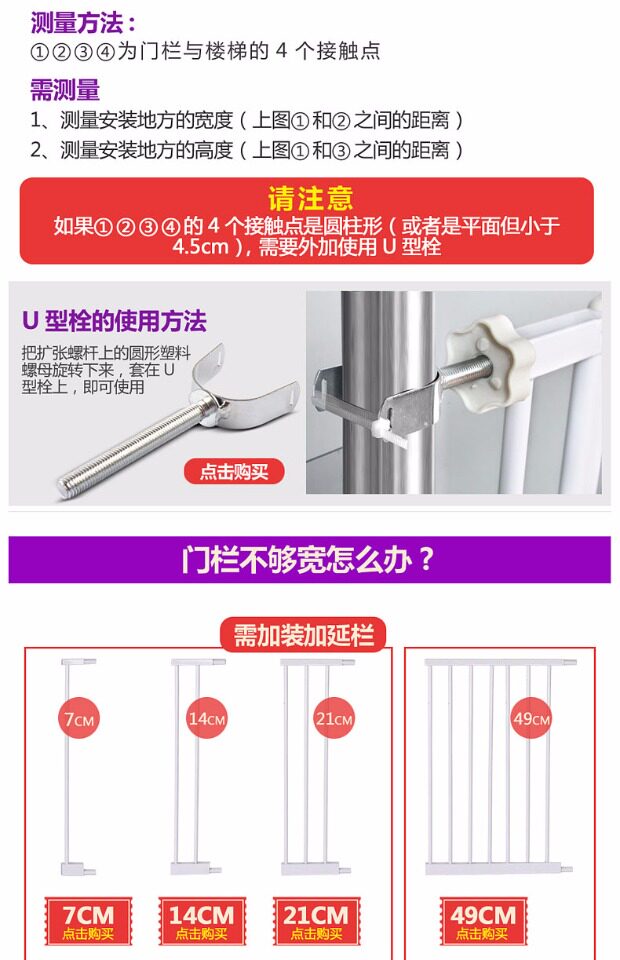 测量方法：
①②③④为门栏与楼梯的 4 个接触点

需测量
1、测量安装地方的宽度（上图①和②之间的距离）
2、测量安装地方的高度（上图①和③之间的距离）

请注意
如果①②③④的 4 个接触点是圆柱形（或者是平面但小于 4.5cm），需要外加使用 U 型栓

U 型栓的使用方法
把扩张螺杆上的圆形塑料螺母旋转下来，套在 U 型栓上，即可使用

点击购买

门栏不够宽怎么办？

需加装加延栏

7CM
14CM
21CM
49CM

7CM
点击购买
14CM
点击购买
21CM
点击购买
49CM
点击购买