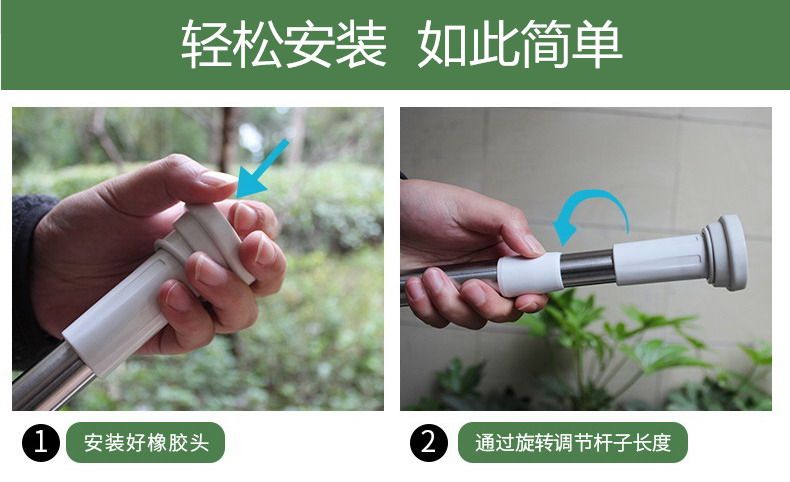 轻松安装 如此简单

1 安装好橡胶头

2 通过旋转调节杆子长度