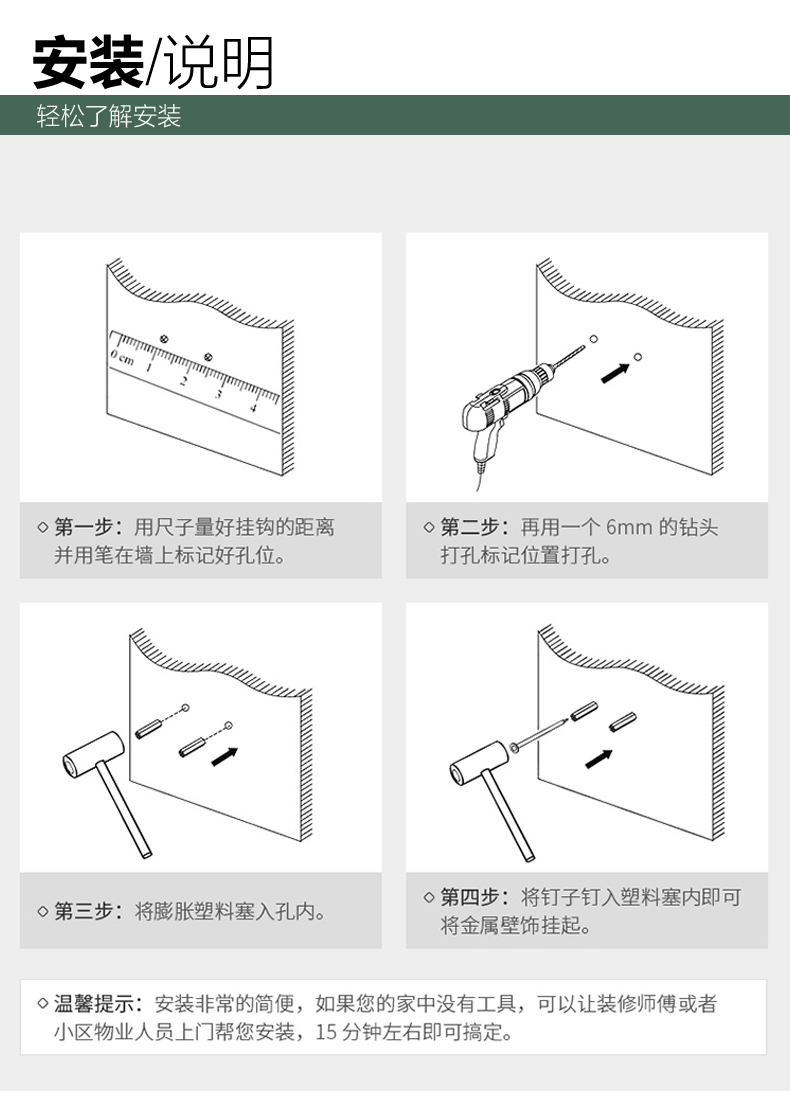 安装/说明
轻松了解安装

0 cm 1 2 3 4

◇ 第一步：用尺子量好挂钩的距离并用笔在墙上标记好孔位。

◇ 第二步：再用一个 6mm 的钻头打孔标记位置打孔。

◇ 第三步：将膨胀塑料塞入孔内。

◇ 第四步：将钉子钉入塑料塞内即可将金属壁饰挂起。

◇ 温馨提示：安装非常的简便，如果您的家中没有工具，可以让装修师傅或者小区物业人员上门帮您安装，15 分钟左右即可搞定。