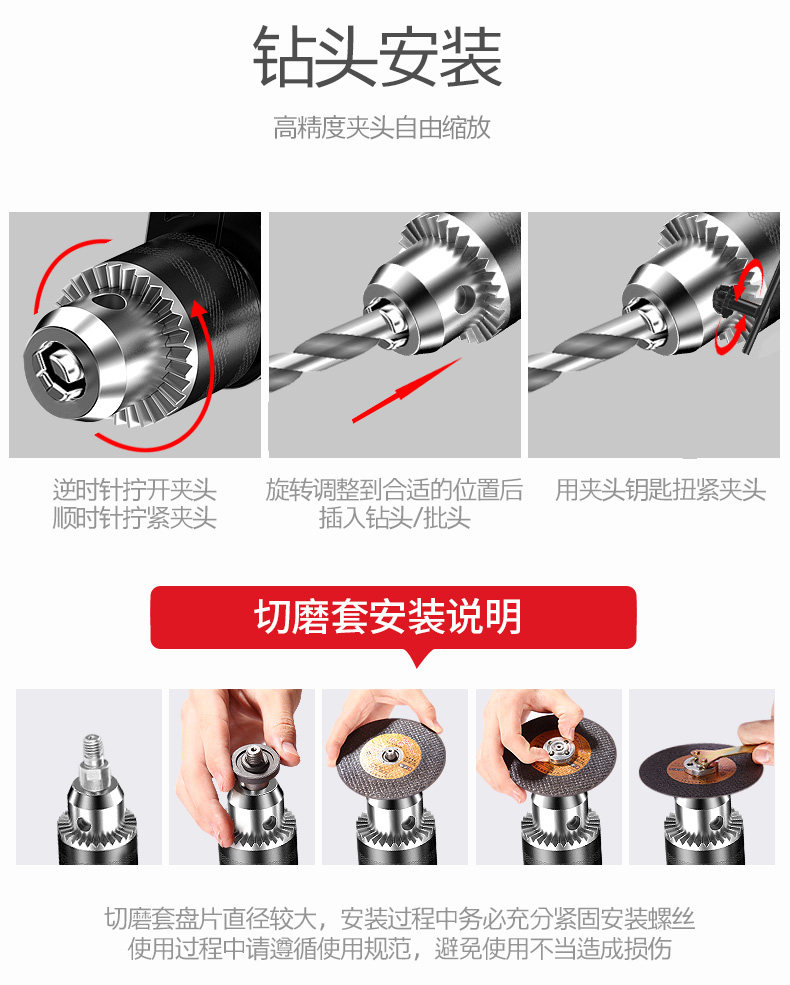 钻头安装

高精度夹头自由缩放

逆时针拧开夹头
顺时针拧紧夹头

旋转调整到合适的位置后
插入钻头/批头

用夹头钥匙扭紧夹头

切磨套安装说明

切磨套盘片直径较大，安装过程中务必充分紧固安装螺丝
使用过程中请遵循使用规范，避免使用不当造成损伤