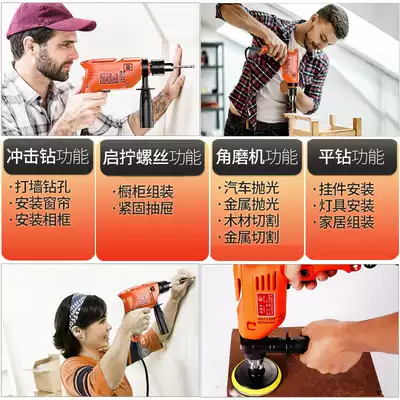 冲击钻功能
· 打墙钻孔
· 安装窗帘
· 安装相框

启拧螺丝功能
· 橱柜组装
· 紧固抽屉

角磨机功能
· 汽车抛光
· 金属抛光
· 木材切割
· 金属切割

平钻功能
· 挂件安装
· 灯具安装
· 家居组装