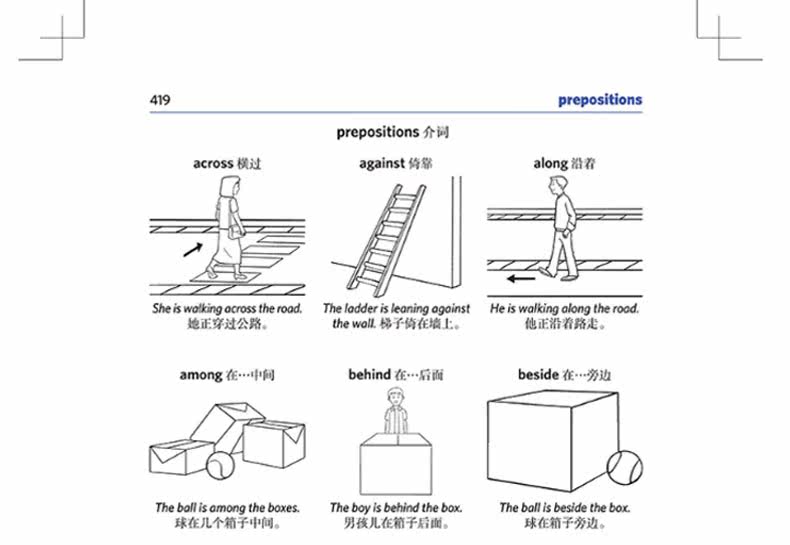 419

prepositions

prepositions 介词

across 横过

She is walking across the road. 她正穿过公路。

against 倚靠

The ladder is leaning against the wall. 梯子倚在墙上。

along 沿着

He is walking along the road. 他正沿着路走。

among 在…中间

The ball is among the boxes. 球在几个箱子中间。

behind 在…后面

The boy is behind the box. 男孩儿在箱子后面。

beside 在…旁边

The ball is beside the box. 球在箱子旁边。