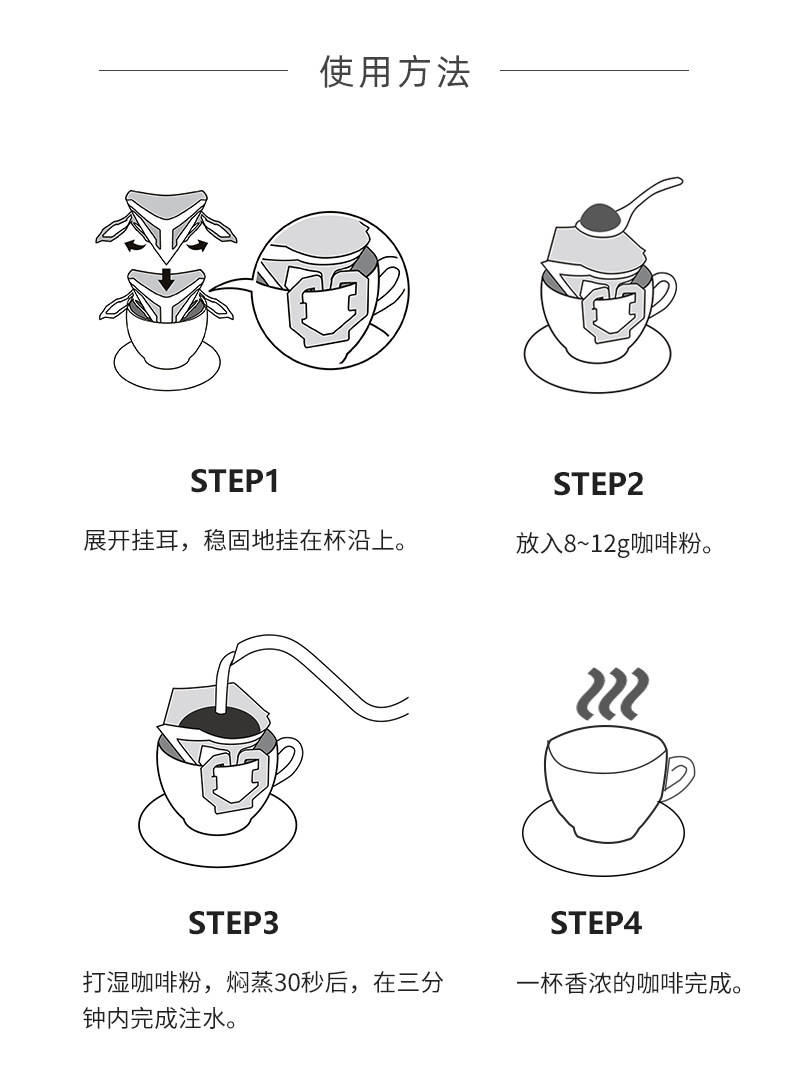 使用方法

STEP1

展开挂耳，稳固地挂在杯沿上。

STEP2

放入8~12g咖啡粉。

STEP3

打湿咖啡粉，焖蒸30秒后，在三分钟内完成注水。

STEP4

一杯香浓的咖啡完成。