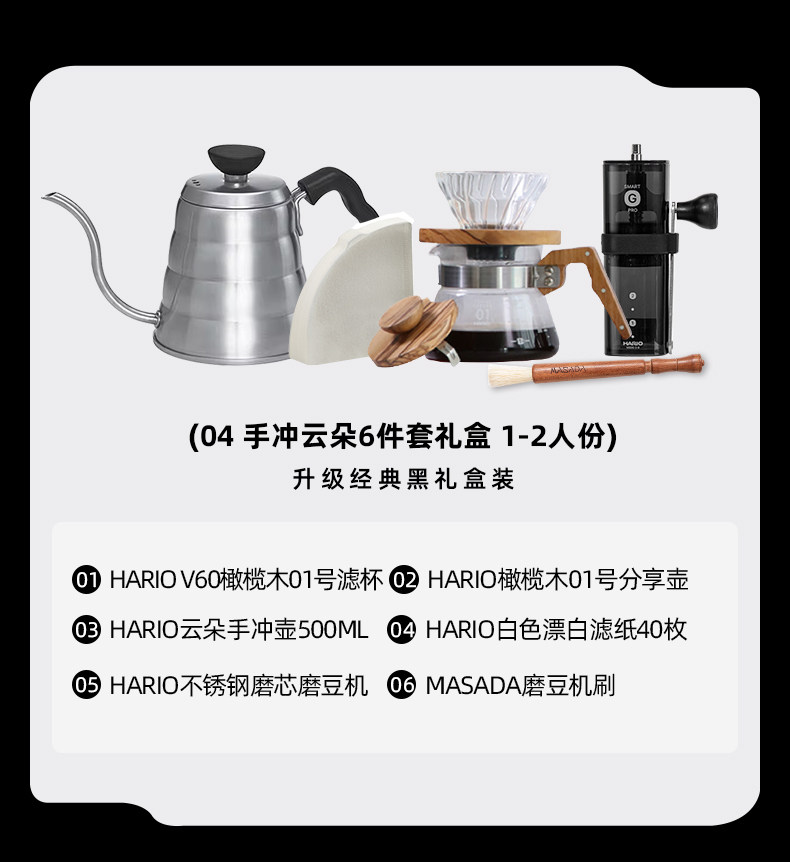 SMART
G
PRO
01
HARIO
MASADA

(04 手冲云朵6件套礼盒 1-2人份)

升级经典黑礼盒装

01 HARIO V60橄榄木01号滤杯 02 HARIO橄榄木01号分享壶

03 HARIO云朵手冲壶500ML 04 HARIO白色漂白滤纸40枚

05 HARIO不锈钢磨芯磨豆机 06 MASADA磨豆机刷