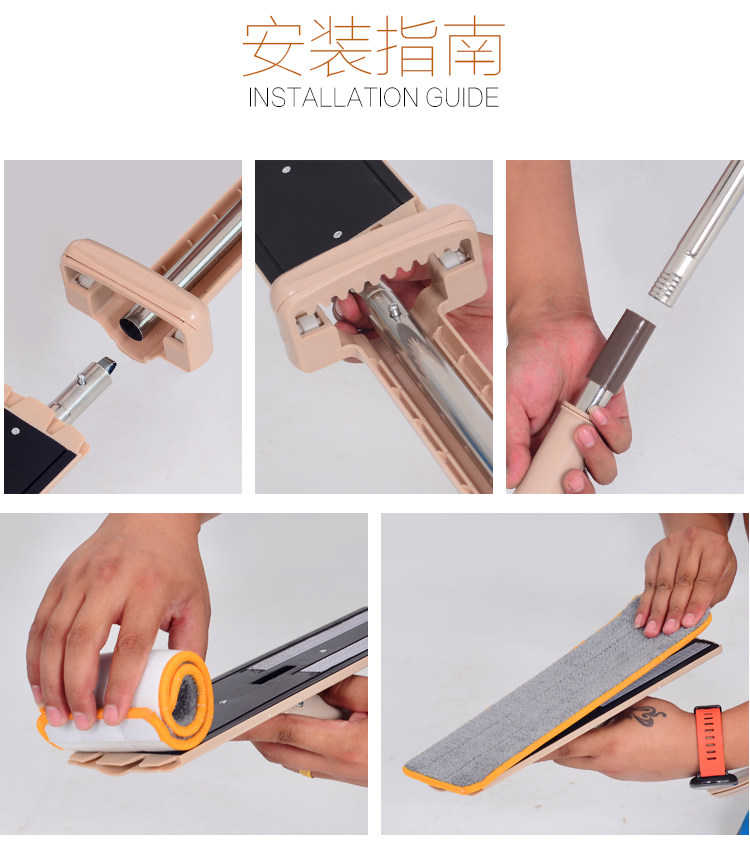 安装指南
INSTALLATION GUIDE