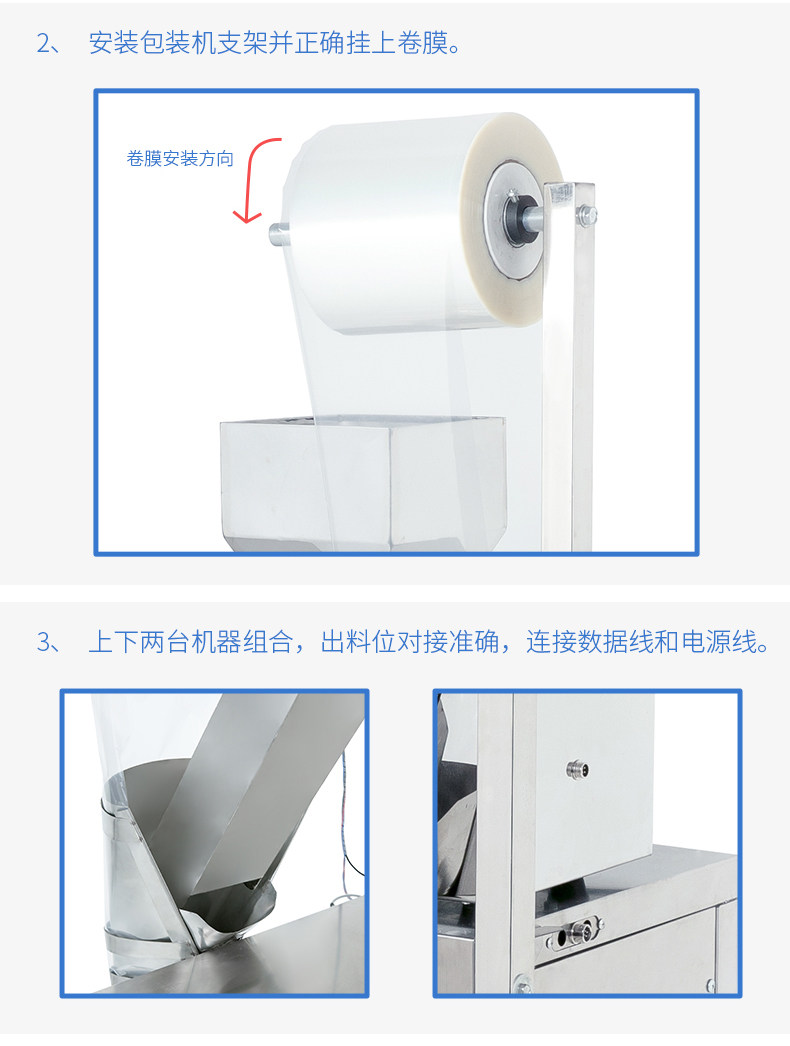 2、 安装包装机支架并正确挂上卷膜。

卷膜安装方向

3、 上下两台机器组合，出料位对接准确，连接数据线和电源线。