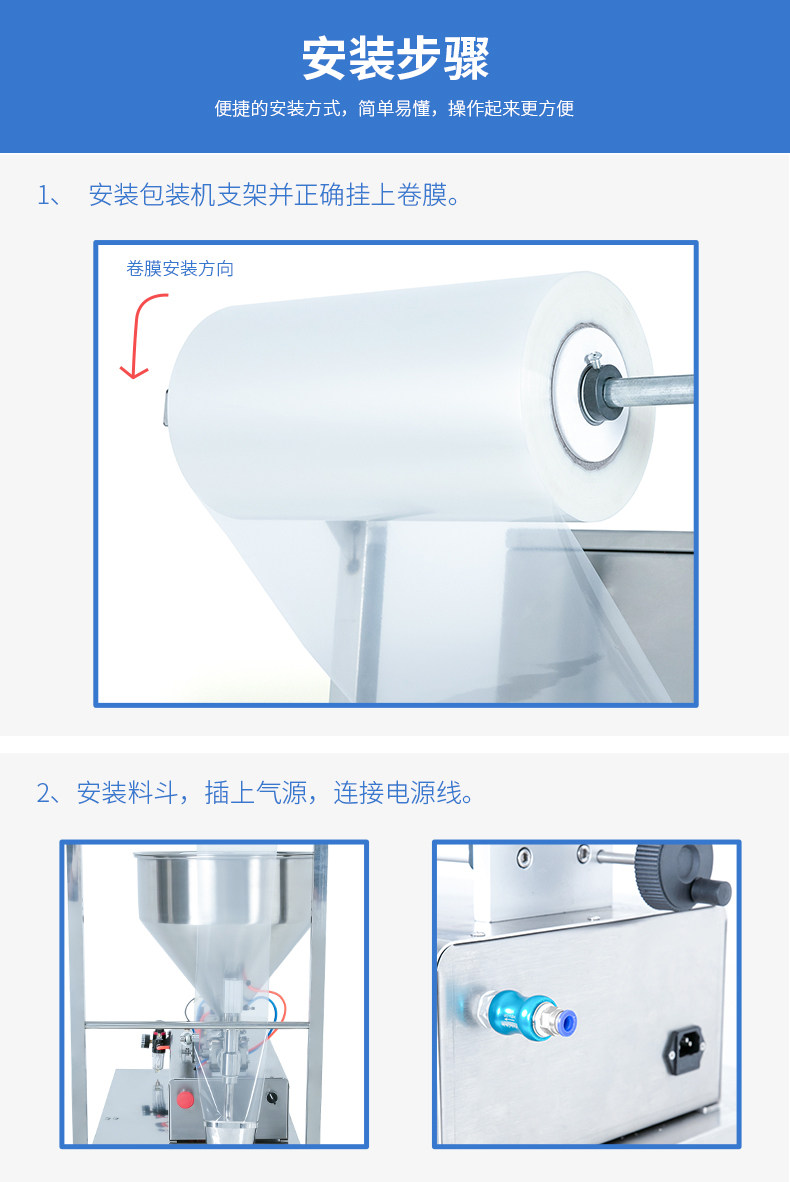 安装步骤

便捷的安装方式，简单易懂，操作起来更方便

1、 安装包装机支架并正确挂上卷膜。

卷膜安装方向

2、安装料斗，插上气源，连接电源线。