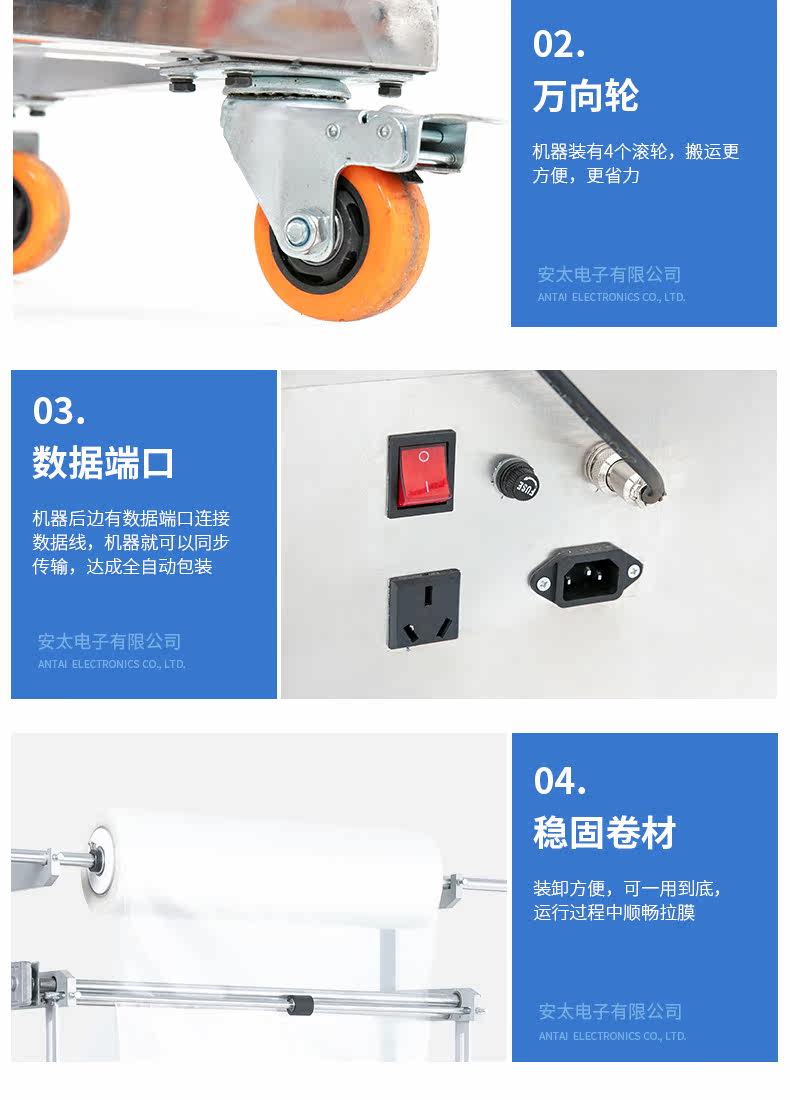 02.

万向轮

机器装有4个滚轮，搬运更方便，更省力

安太电子有限公司
ANTAI ELECTRONICS CO., LTD.

03.

数据端口

机器后边有数据端口连接数据线，机器就可以同步传输，达成全自动包装

安太电子有限公司
ANTAI ELECTRONICS CO., LTD.

FUSE

04.

稳固卷材

装卸方便，可一用到底，运行过程中顺畅拉膜

安太电子有限公司
ANTAI ELECTRONICS CO., LTD.