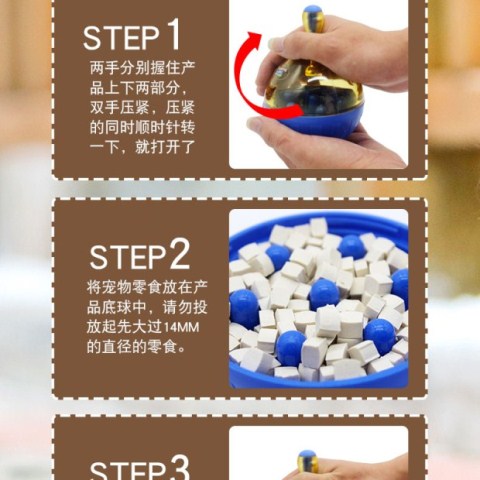 STEP 1
两手分别握住产品上下两部分，双手压紧，压紧的同时顺时针转一下，就打开了

STEP 2
将宠物零食放在产品底球中，请勿投放起先大过14MM的直径的零食。

STEP 3