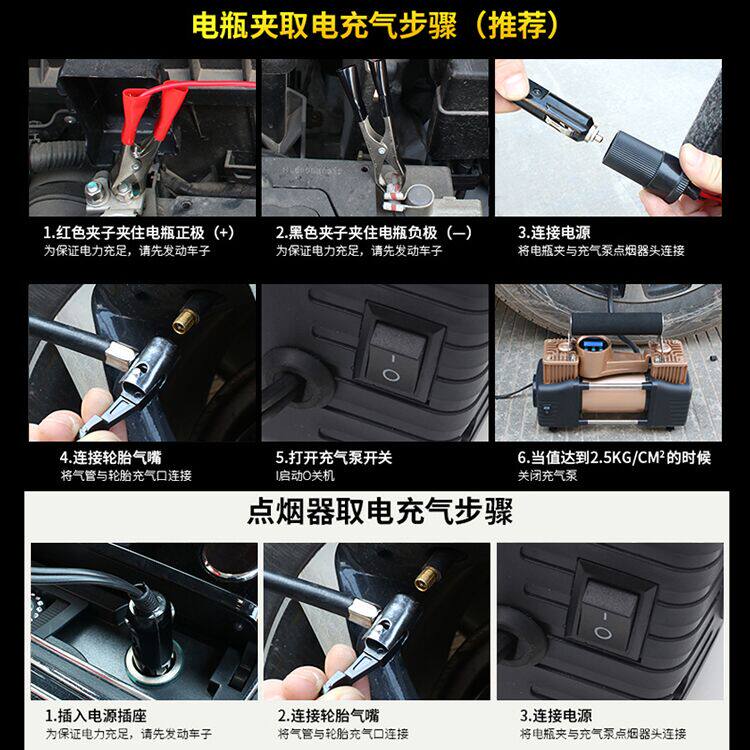 电瓶夹取电充气步骤（推荐）

1.红色夹子夹住电瓶正极（+）
为保证电力充足，请先发动车子

2.黑色夹子夹住电瓶负极（—）
为保证电力充足，请先发动车子

3.连接电源
将电瓶夹与充气泵点烟器头连接

4.连接轮胎气嘴
将气管与轮胎充气口连接

5.打开充气泵开关
I启动O关机

6.当值达到2.5KG/CM²的时候
关闭充气泵

点烟器取电充气步骤

1.插入电源插座
为保证电力充足，请先发动车子

2.连接轮胎气嘴
将气管与轮胎充气口连接

3.连接电源
将电瓶夹与充气泵点烟器头连接