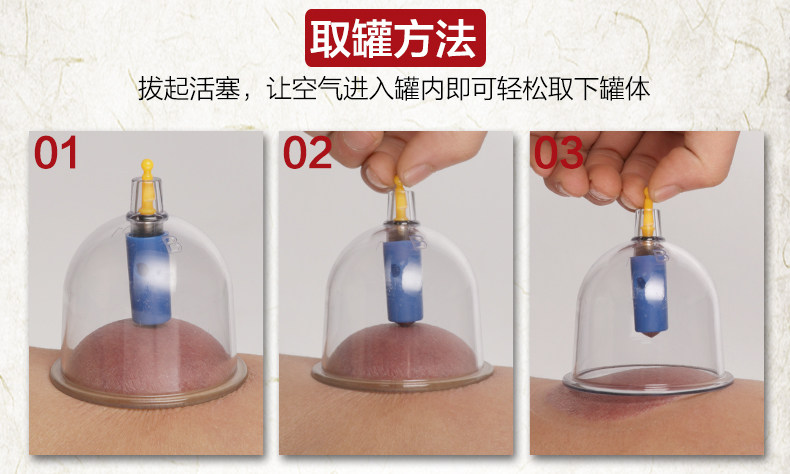 取罐方法

拔起活塞，让空气进入罐内即可轻松取下罐体

01

02

03