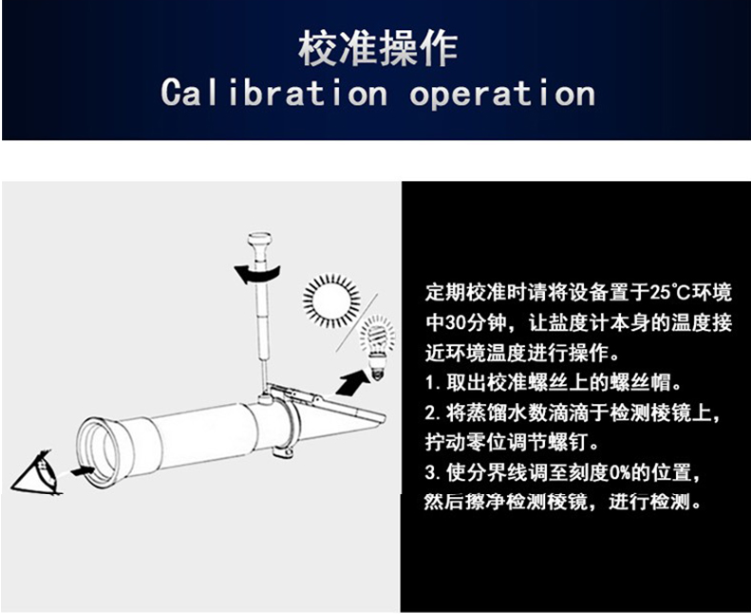 校准操作
Calibration operation

定期校准时请将设备置于25°C环境中30分钟，让盐度计本身的温度接近环境温度进行操作。
1. 取出校准螺丝上的螺丝帽。
2. 将蒸馏水数滴滴于检测棱镜上，拧动零位调节螺钉。
3. 使分界线调至刻度0%的位置，然后擦净检测棱镜，进行检测。