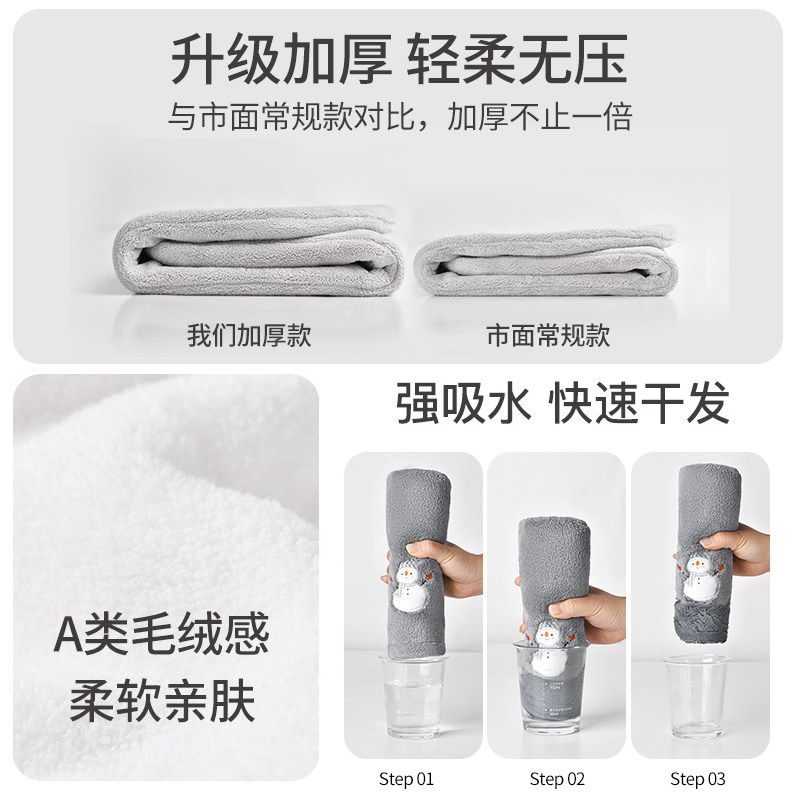 升级加厚 轻柔无压

与市面常规款对比，加厚不止一倍

我们加厚款

市面常规款

A类毛绒感
柔软亲肤

强吸水 快速干发

Step 01

Step 02

Step 03