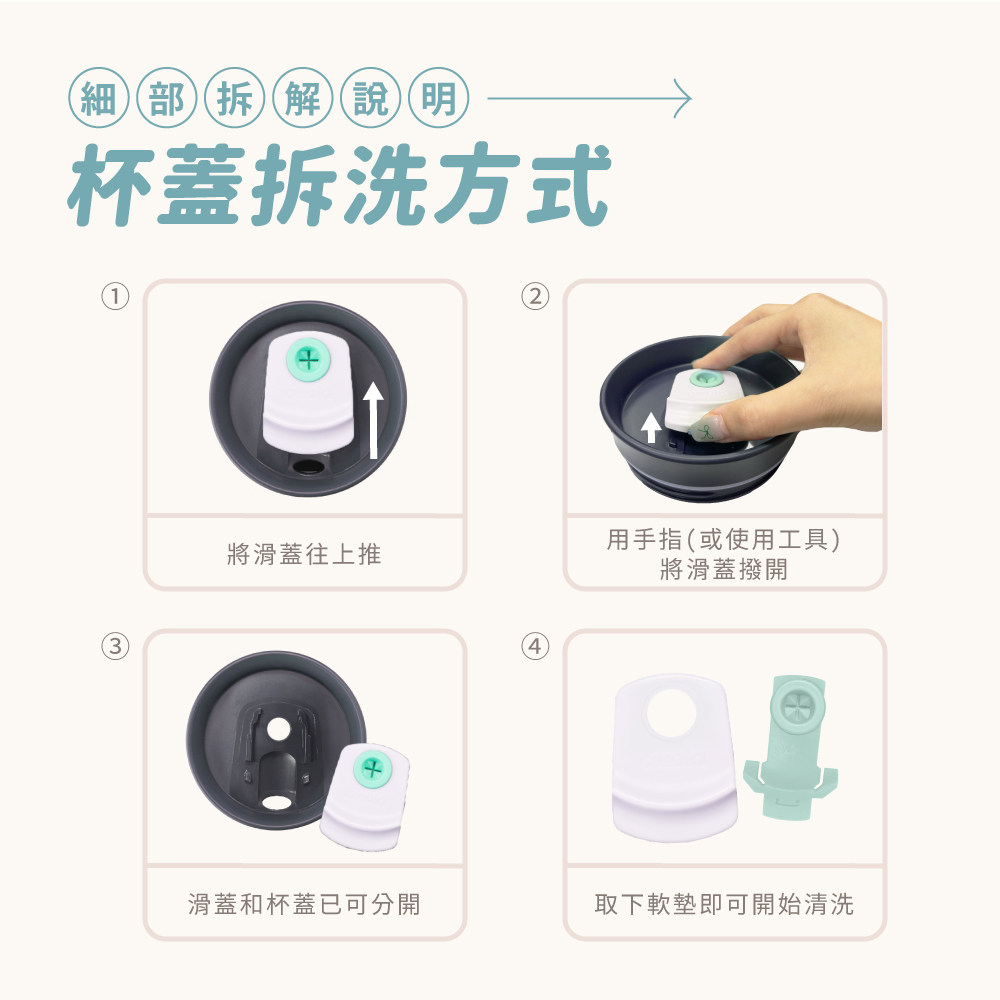 細部拆解說明

杯蓋拆洗方式

①
將滑蓋往上推

②
用手指(或使用工具)
將滑蓋撥開

③
滑蓋和杯蓋已可分開

④
取下軟墊即可開始清洗