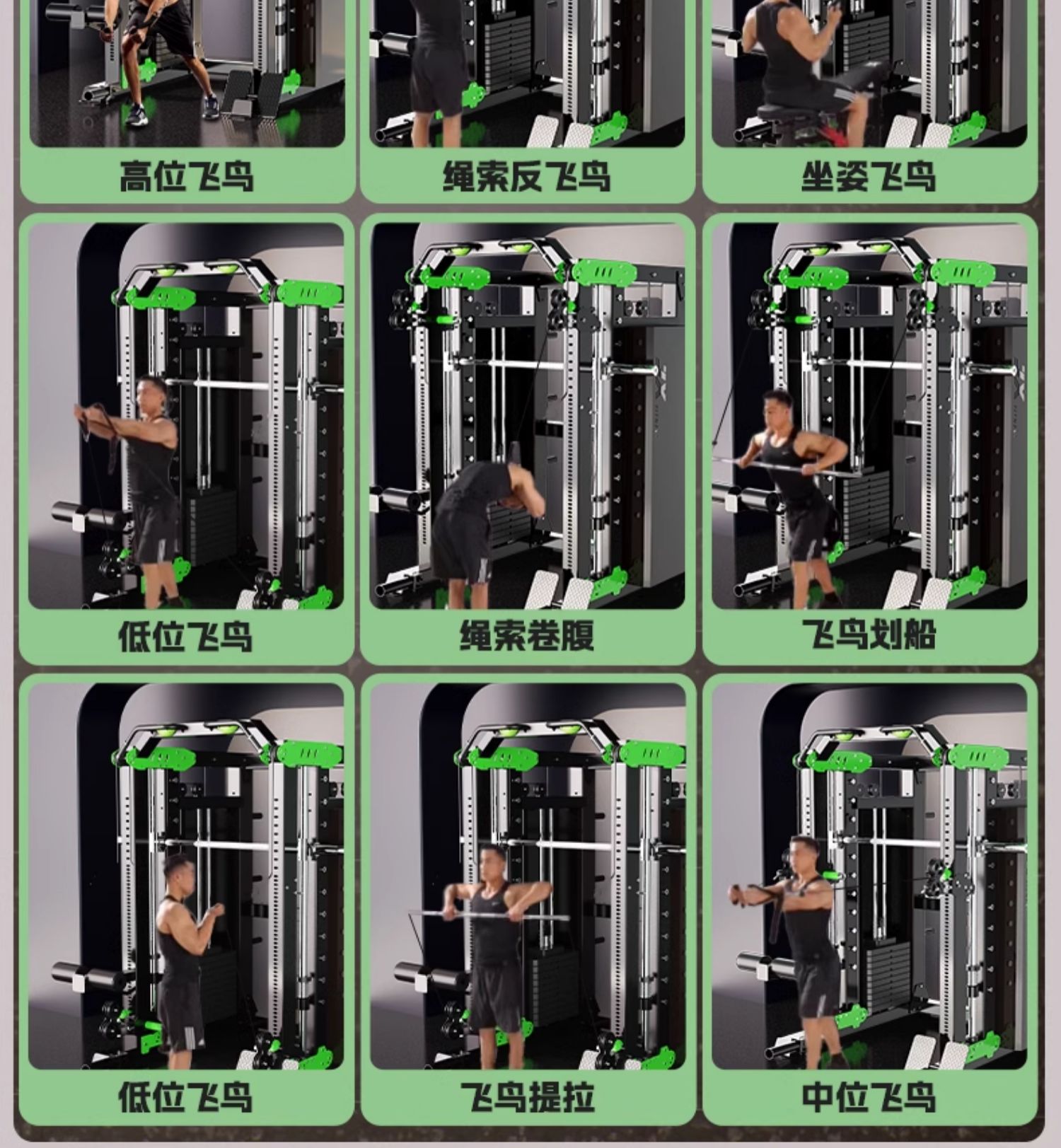 高位飞鸟

绳索反飞鸟

坐姿飞鸟

低位飞鸟

绳索卷腹

飞鸟划船

低位飞鸟

飞鸟提拉

中位飞鸟