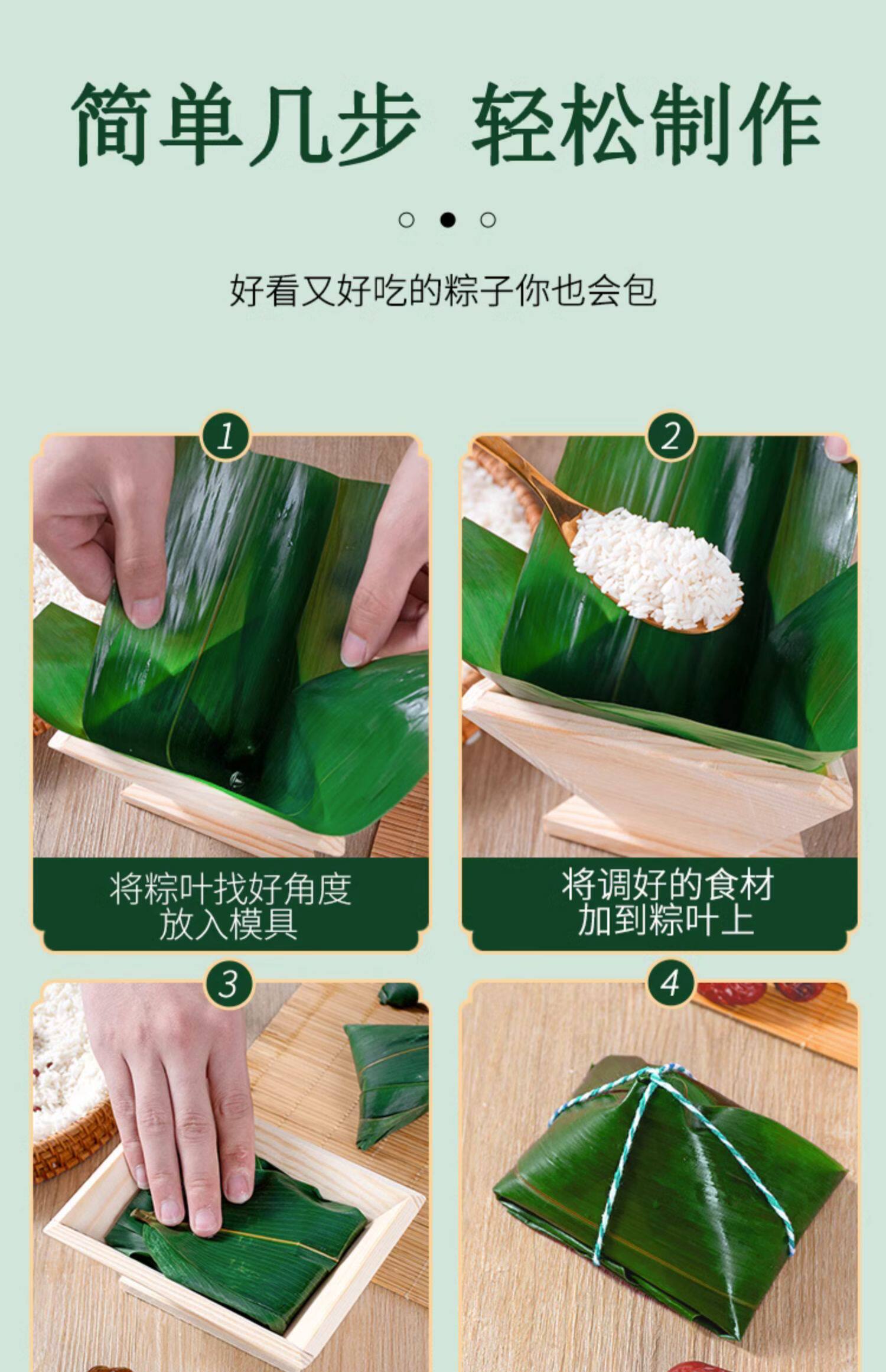 简单几步 轻松制作

好看又好吃的粽子你也会包

1

将粽叶找好角度
放入模具

2

将调好的食材
加到粽叶上

3

4