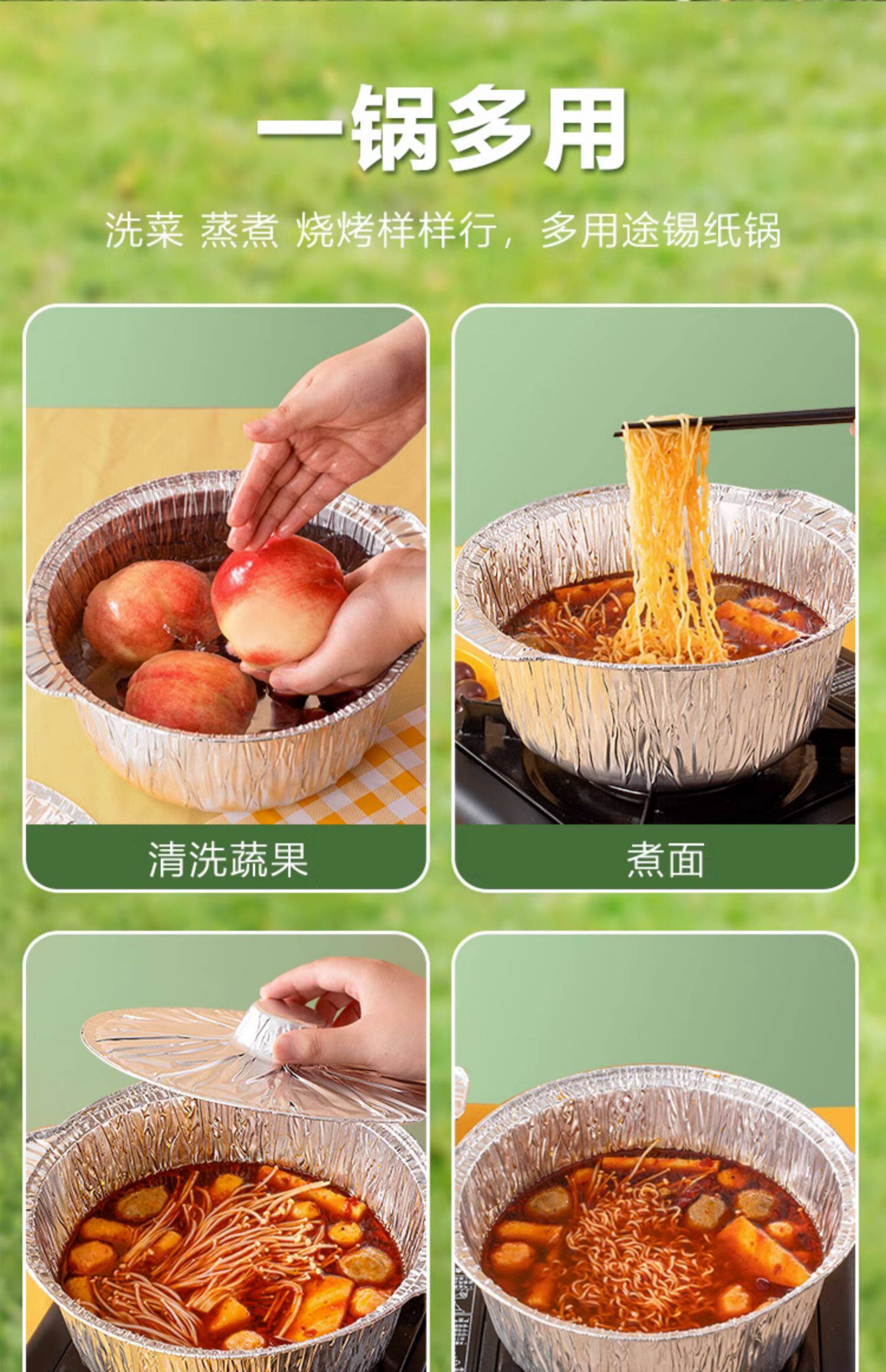 一锅多用

洗菜 蒸煮 烧烤样样行，多用途锡纸锅

清洗蔬果

煮面