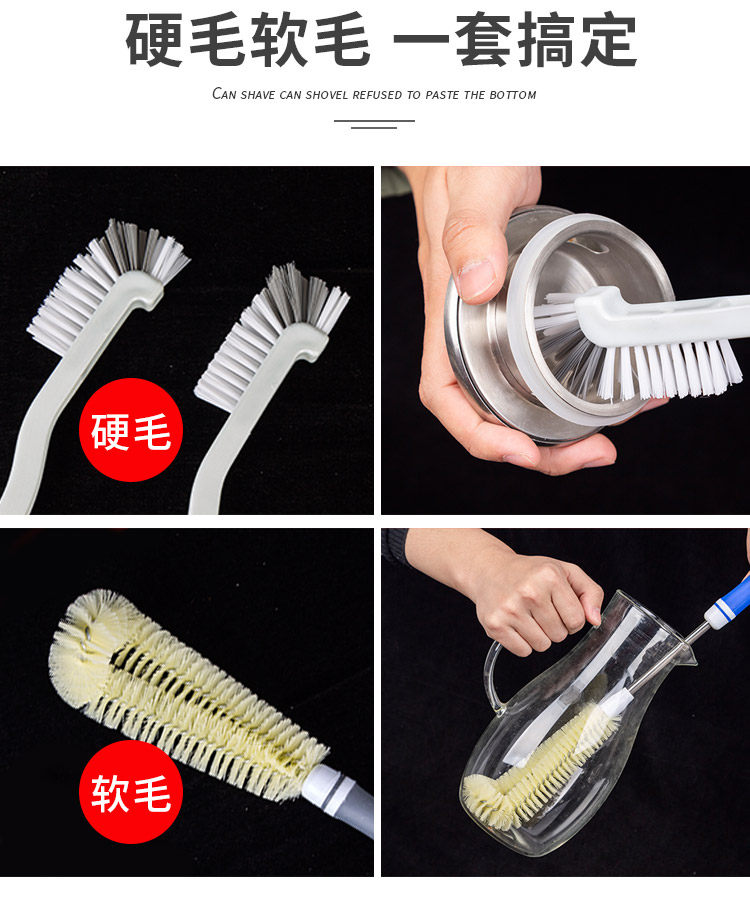 硬毛软毛 一套搞定

CAN SHAVE CAN SHOVEL REFUSED TO PASTE THE BOTTOM

硬毛

软毛