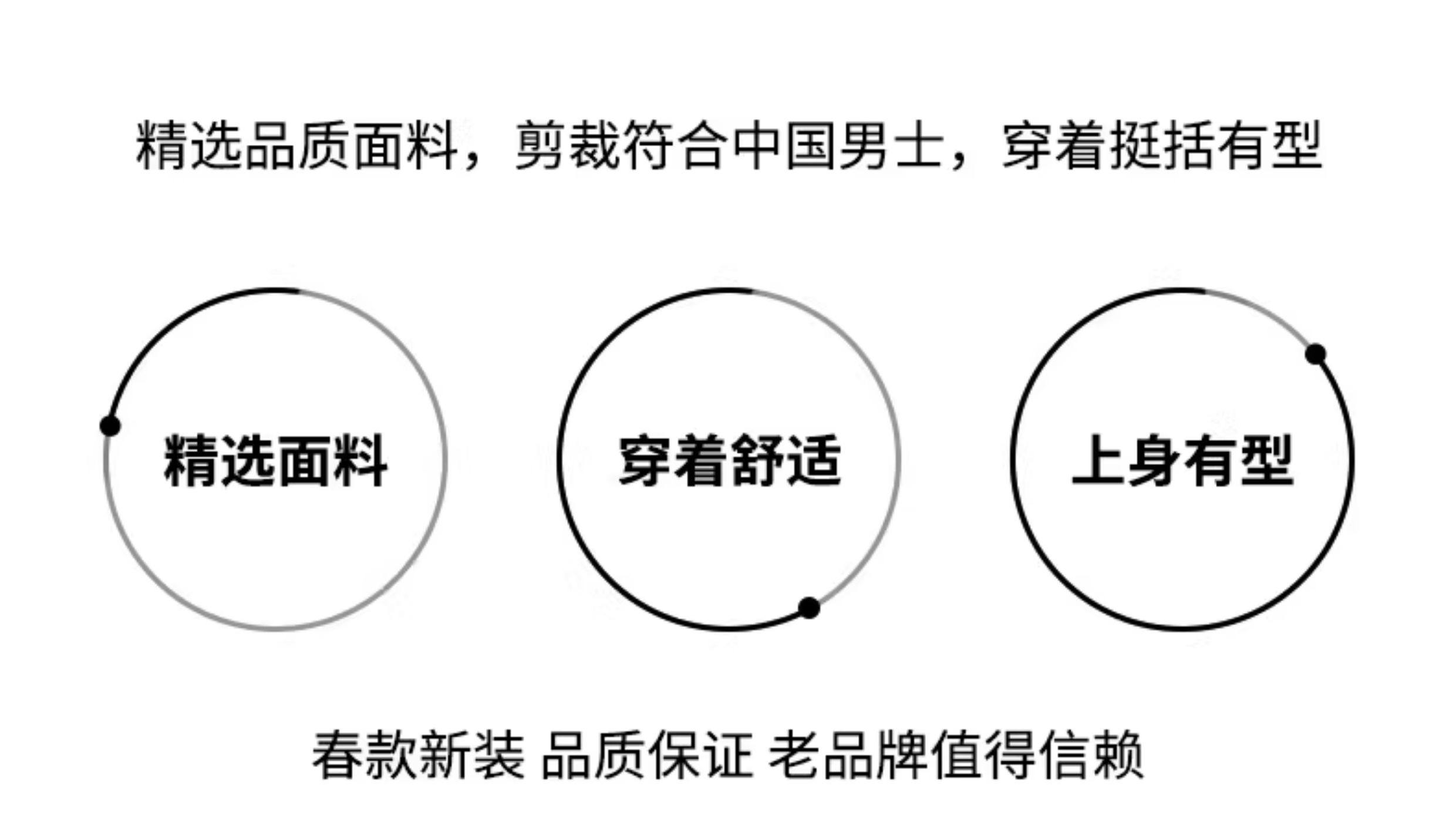 精选品质面料，剪裁符合中国男士，穿着挺括有型

精选面料

穿着舒适

上身有型

春款新装 品质保证 老品牌值得信赖