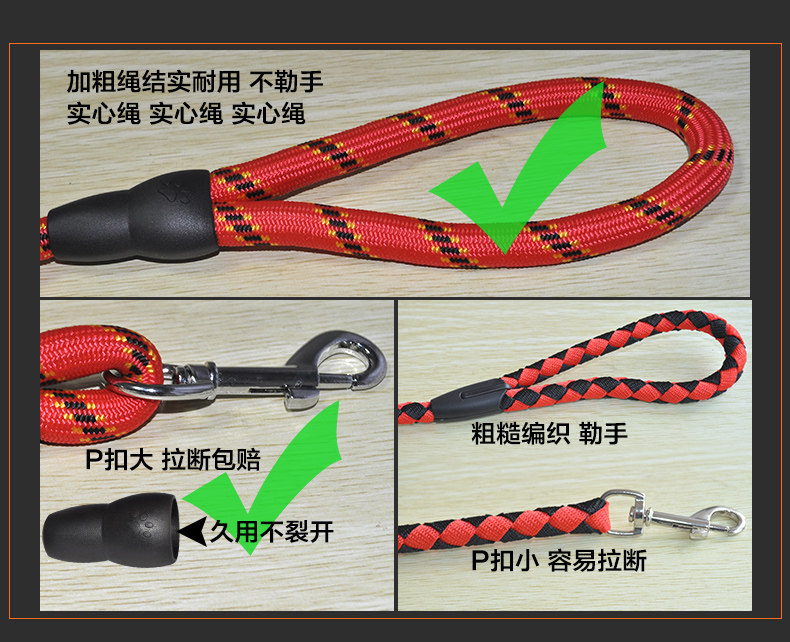 加粗绳结实耐用 不勒手
实心绳 实心绳 实心绳

P扣大 拉断包赔

久用不裂开

粗糙编织 勒手

P扣小 容易拉断