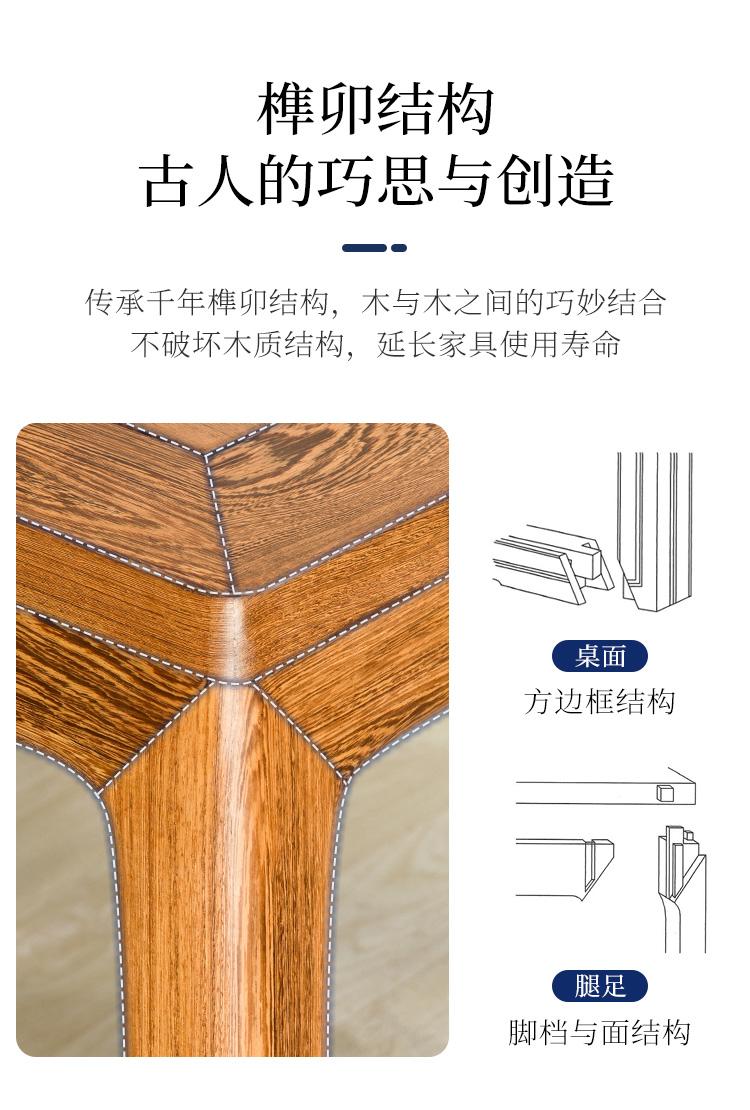 榫卯结构
古人的巧思与创造

传承千年榫卯结构，木与木之间的巧妙结合
不破坏木质结构，延长家具使用寿命

桌面
方边框结构

腿足
脚档与面结构