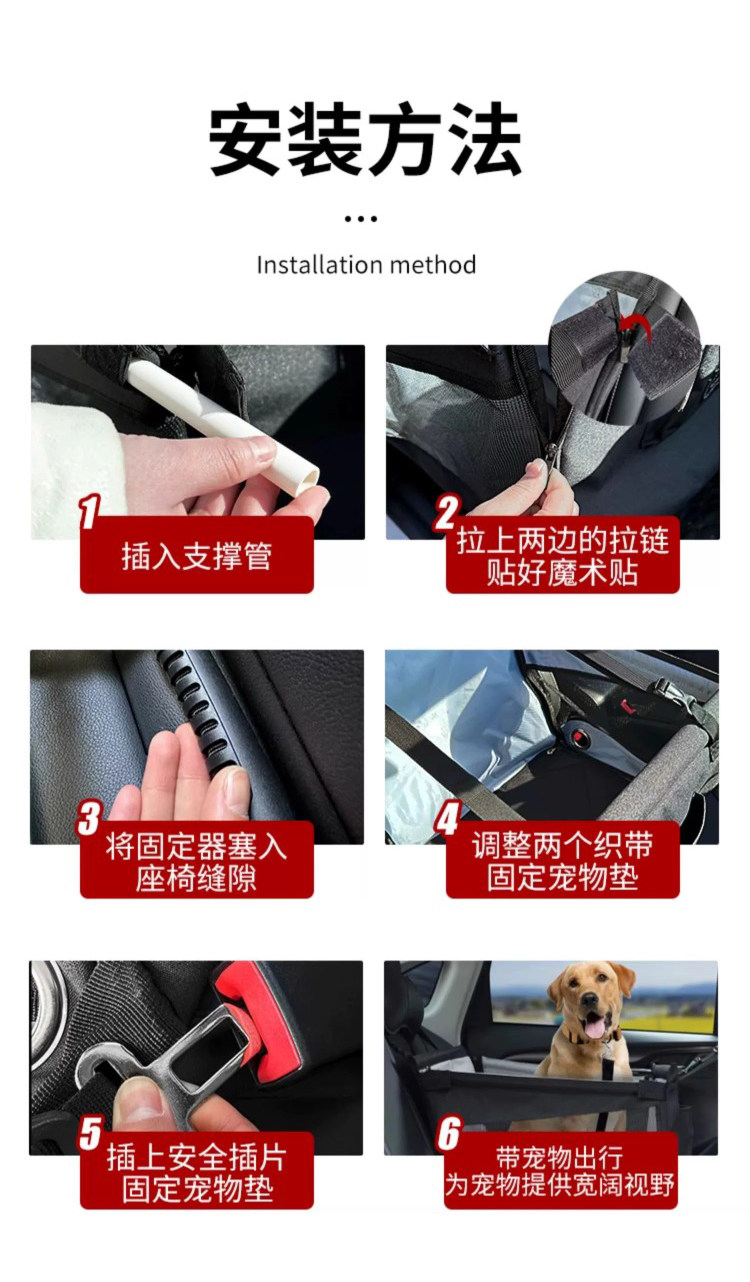 安装方法

...

Installation method

1 插入支撑管

2 拉上两边的拉链
贴好魔术贴

3 将固定器塞入
座椅缝隙

4 调整两个织带
固定宠物垫

5 插上安全插片
固定宠物垫

6 带宠物出行
为宠物提供宽阔视野